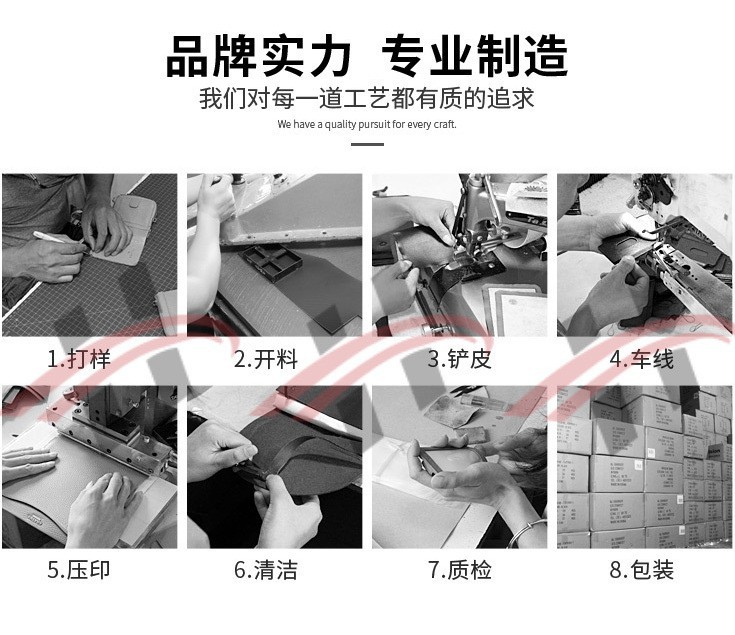 品牌实力 专业制造
我们对每一道工艺都有质的追求
We have a quality pursuit for every craft.

1.打样
2.开料
3.铲皮
4.车线
5.压印
6.清洁
7.质检
8.包装