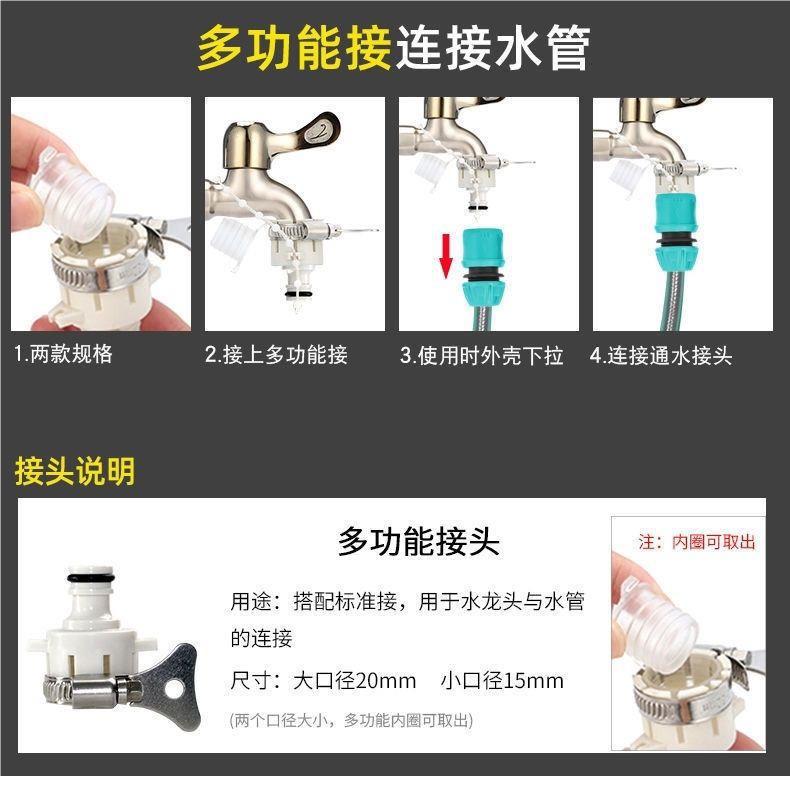 多功能接连接水管

1.两款规格

2.接上多功能接

3.使用时外壳下拉

4.连接通水接头

接头说明

多功能接头

用途：搭配标准接，用于水龙头与水管的连接

尺寸：大口径20mm　小口径15mm

(两个口径大小，多功能内圈可取出)

注：内圈可取出