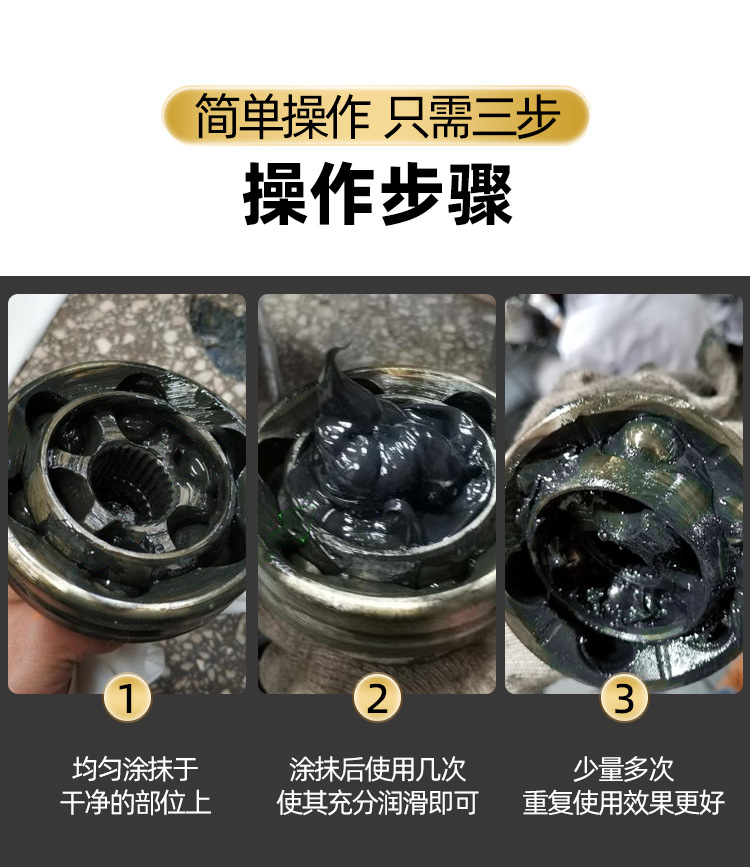 简单操作 只需三步

操作步骤

1

均匀涂抹于
干净的部位上

2

涂抹后使用几次
使其充分润滑即可

3

少量多次
重复使用效果更好