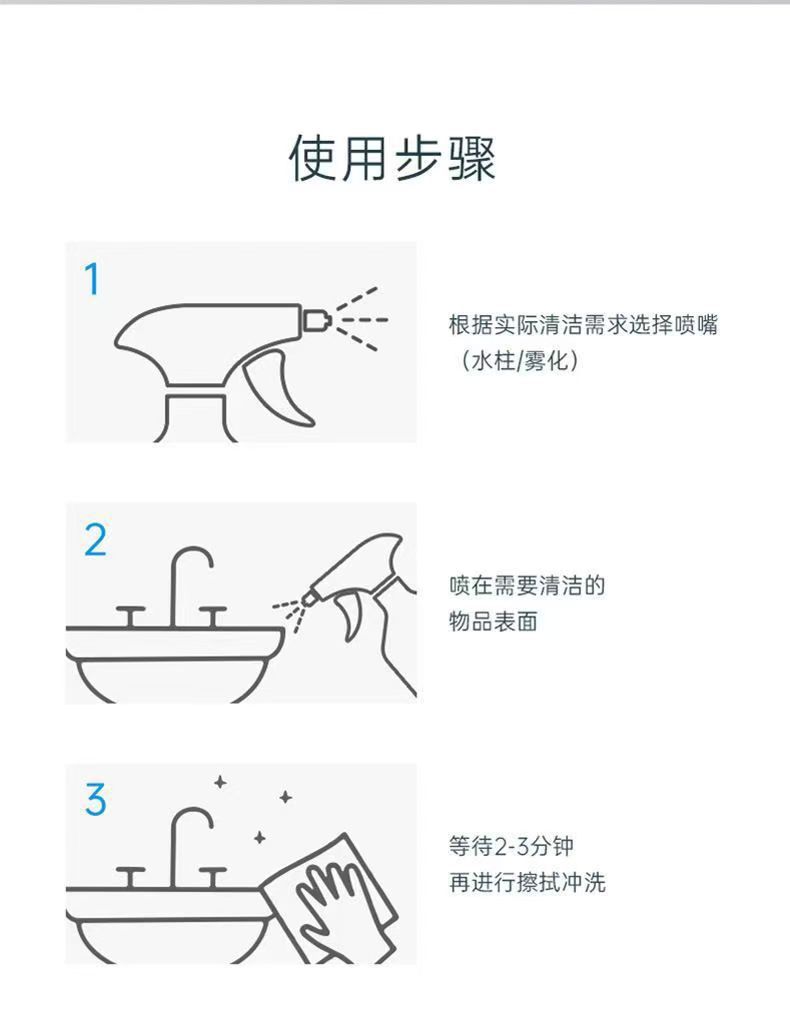 使用步骤

1

根据实际清洁需求选择喷嘴（水柱/雾化）

2

喷在需要清洁的物品表面

3

等待2-3分钟再进行擦拭冲洗