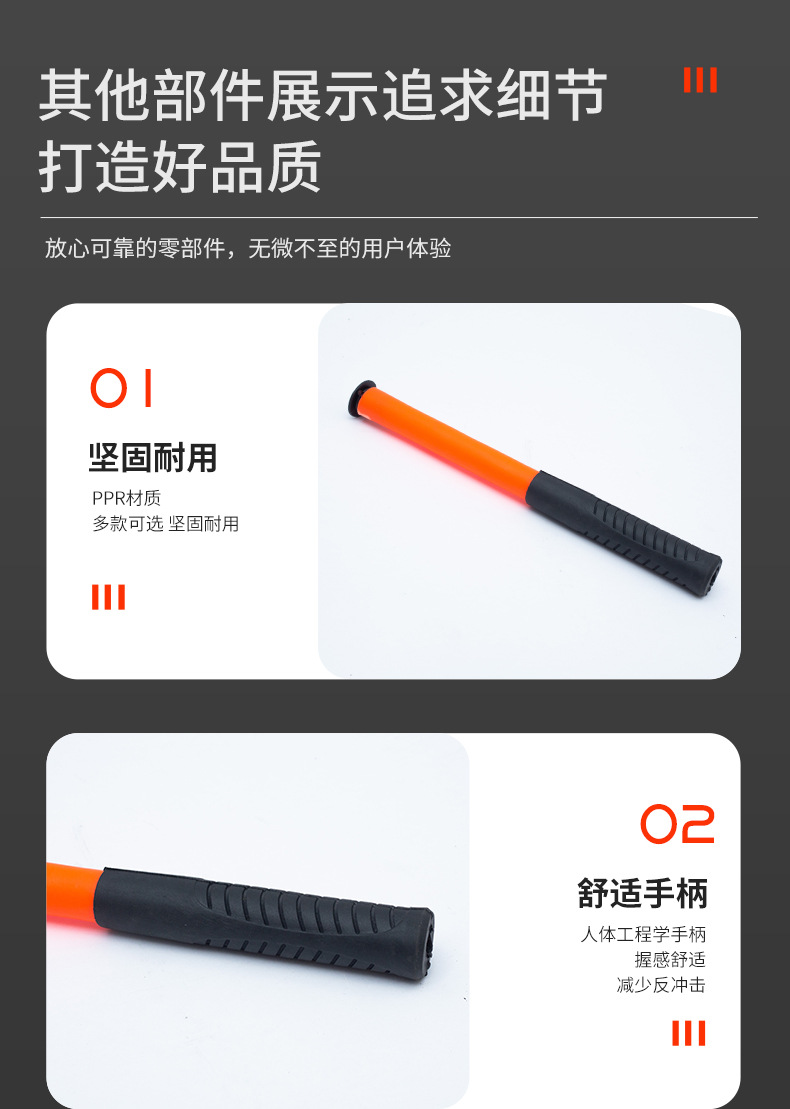 其他部件展示追求细节
打造好品质

放心可靠的零部件，无微不至的用户体验

01

坚固耐用

PPR材质
多款可选 坚固耐用

02

舒适手柄

人体工程学手柄
握感舒适
减少反冲击