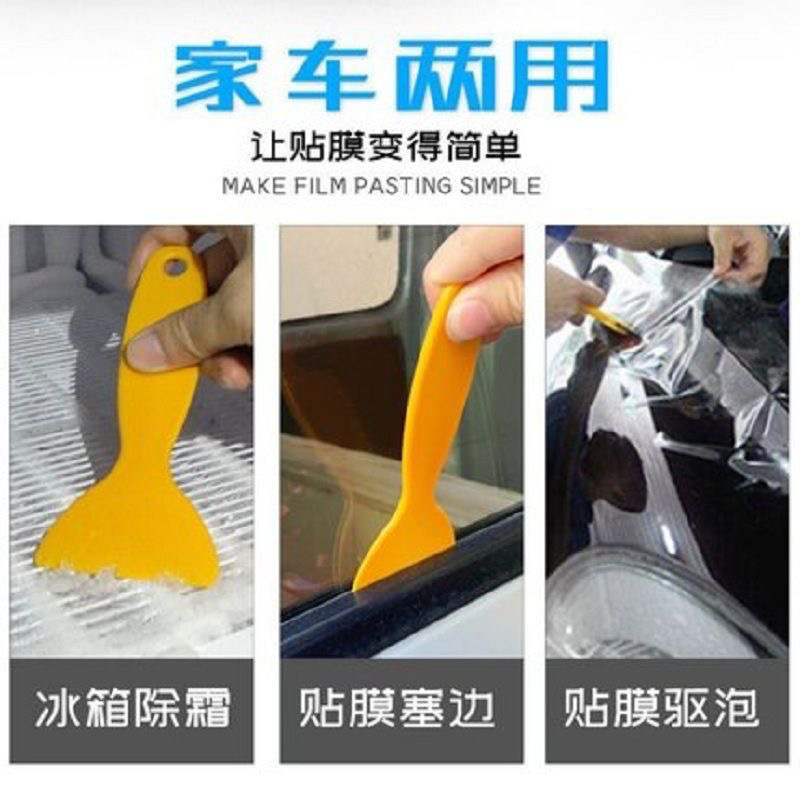 家车两用

让贴膜变得简单

MAKE FILM PASTING SIMPLE

冰箱除霜

贴膜塞边

贴膜驱泡