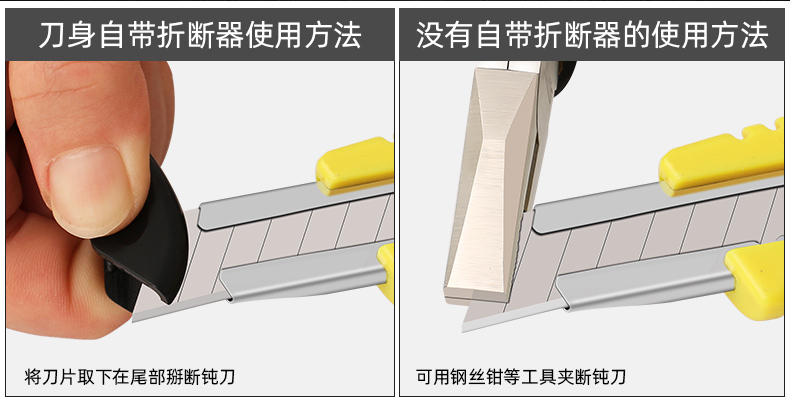 刀身自带折断器使用方法

将刀片取下在尾部掰断钝刀

没有自带折断器的使用方法

可用钢丝钳等工具夹断钝刀