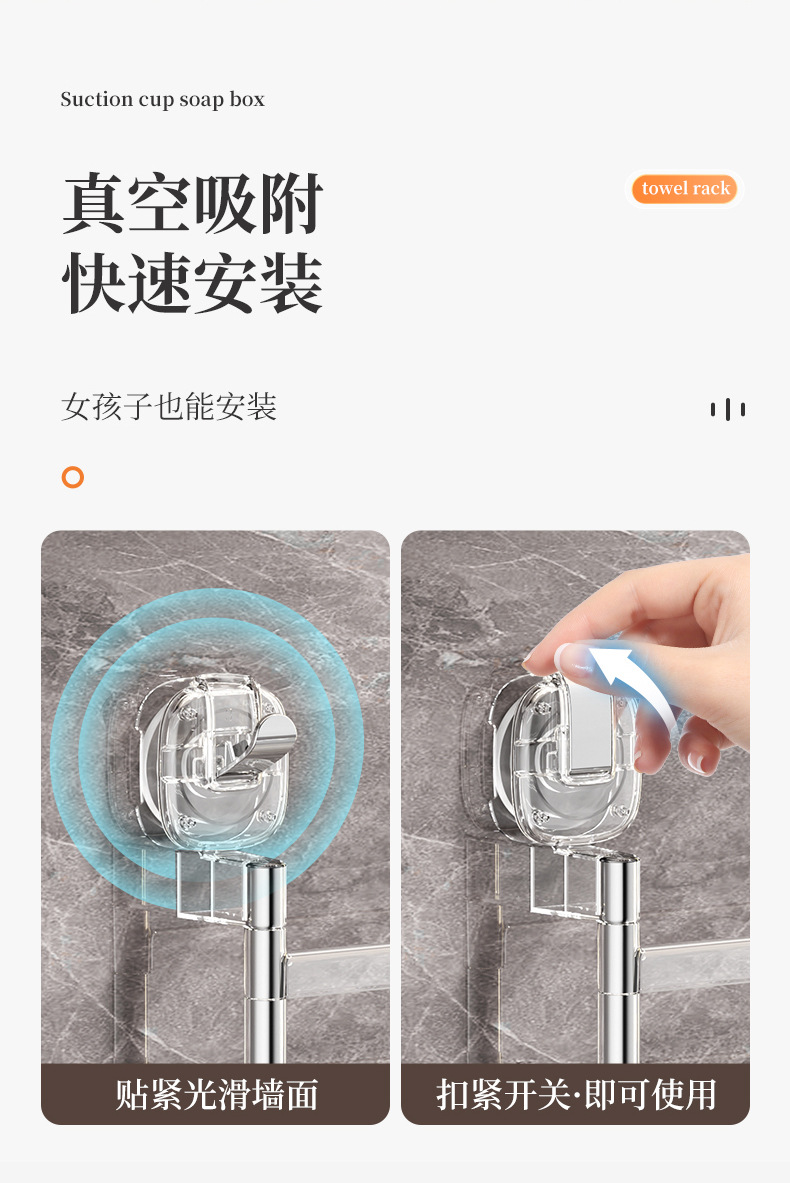 Suction cup soap box

真空吸附
快速安装

towel rack

女孩子也能安装

贴紧光滑墙面

扣紧开关·即可使用