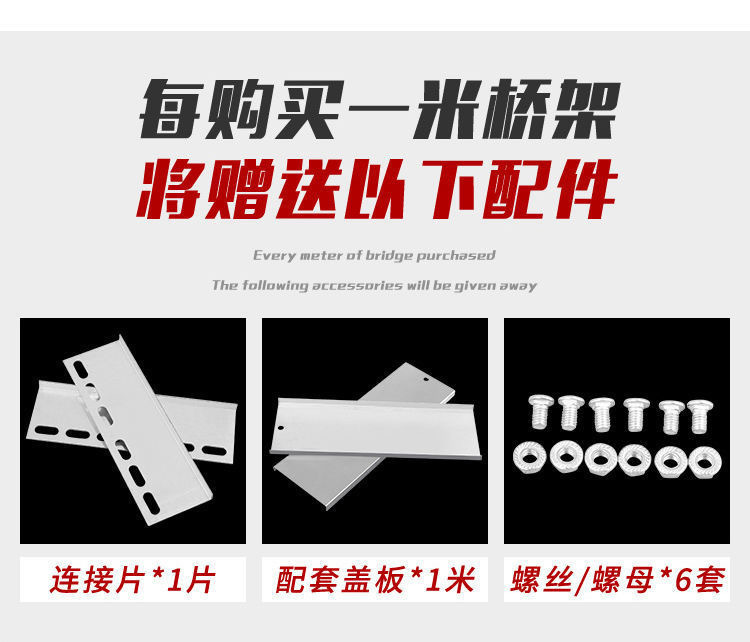 每购买一米桥架
将赠送以下配件

Every meter of bridge purchased
The following accessories will be given away

连接片*1片

配套盖板*1米

螺丝/螺母*6套