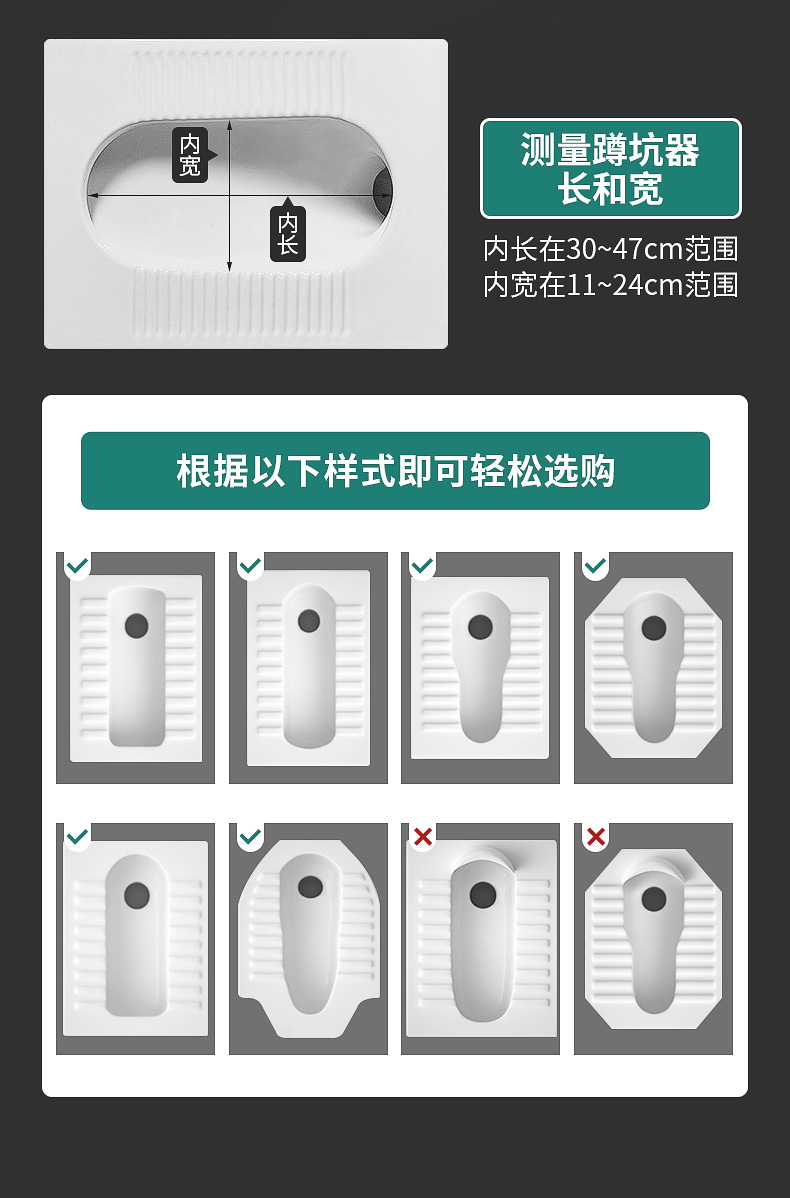 内宽

内长

测量蹲坑器长和宽

内长在30~47cm范围
内宽在11~24cm范围

根据以下样式即可轻松选购