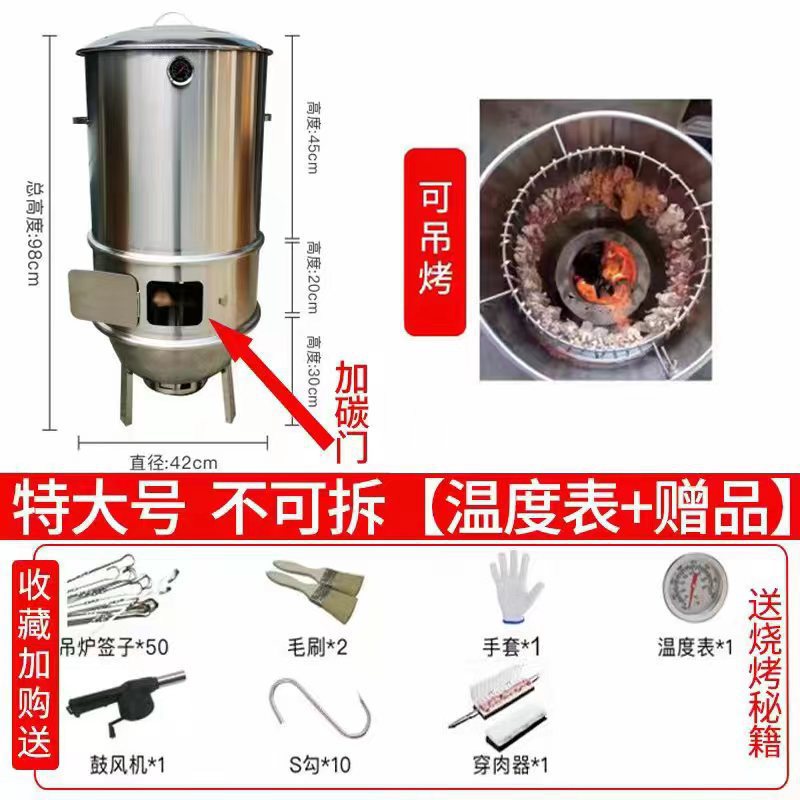 总高度:98cm

高度:45cm

高度:20cm

高度:30cm

直径:42cm

加碳门

可吊烤

特大号 不可拆 【温度表+赠品】

收藏加购送

吊炉签子*50

毛刷*2

手套*1

温度表*1

鼓风机*1

S勾*10

穿肉器*1

送烧烤秘籍