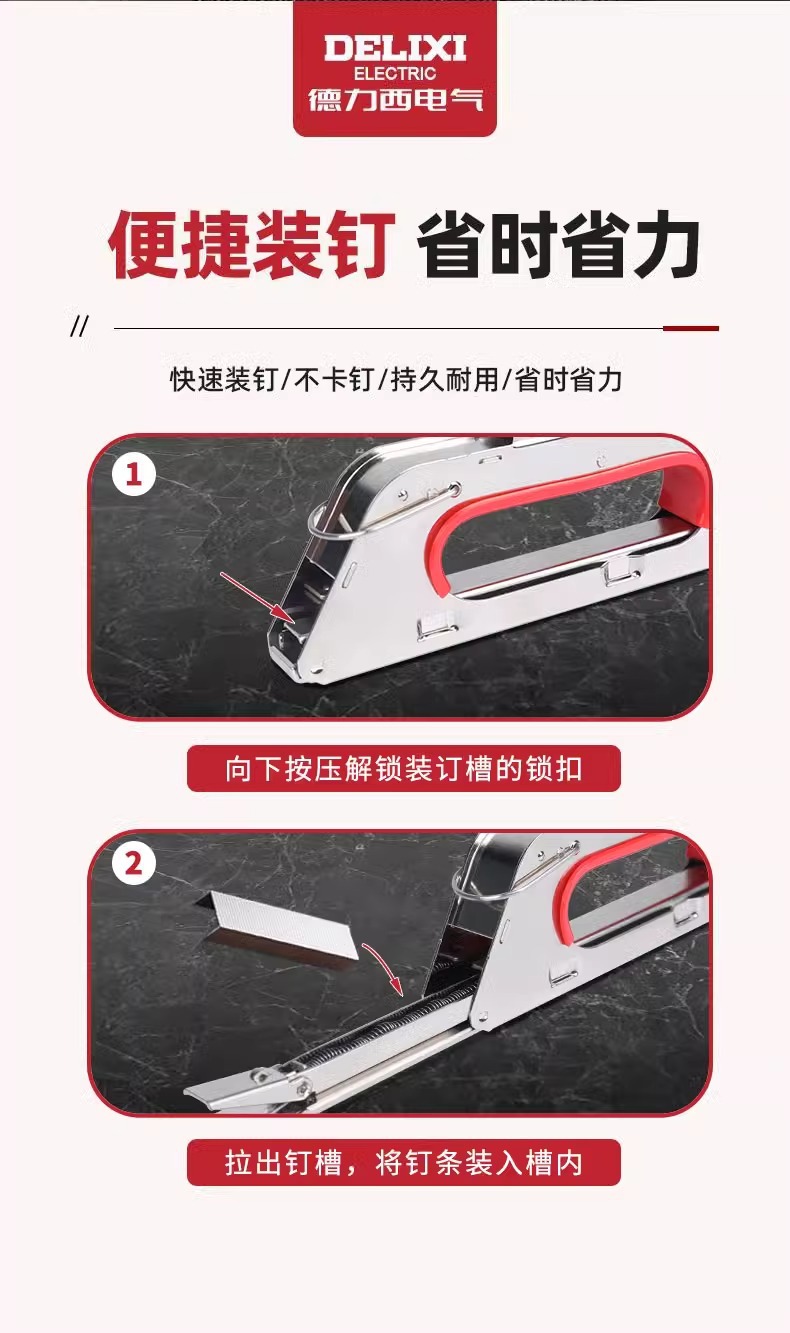 DELIXI
ELECTRIC
德力西电气

便捷装钉 省时省力

//

快速装钉/不卡钉/持久耐用/省时省力

1

向下按压解锁装订槽的锁扣

2

拉出钉槽，将钉条装入槽内