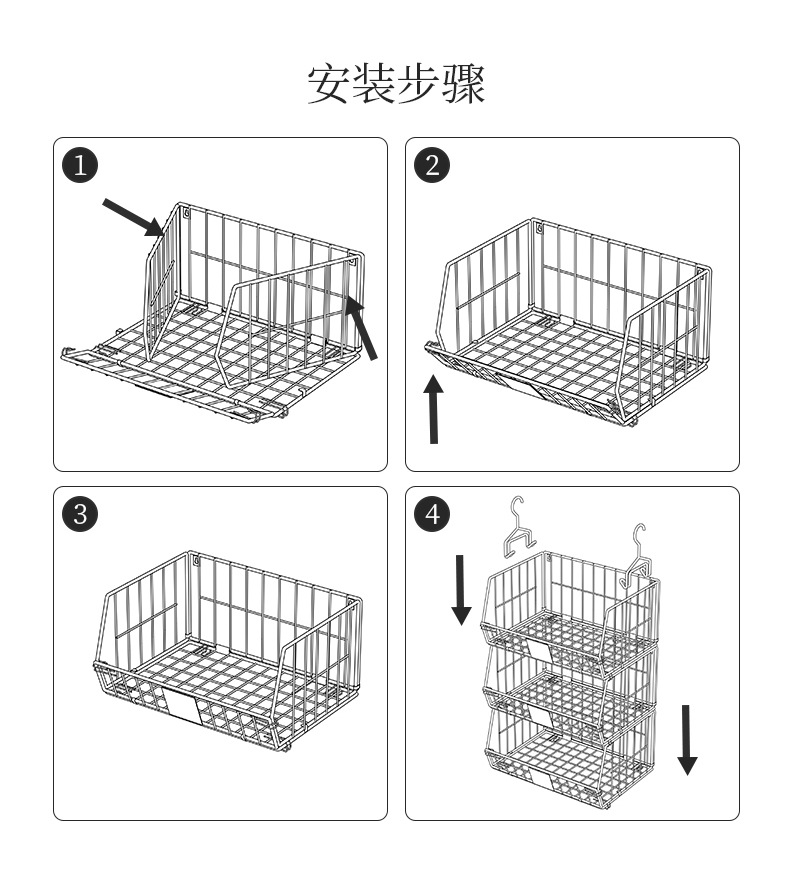 安装步骤

1

2

3

4