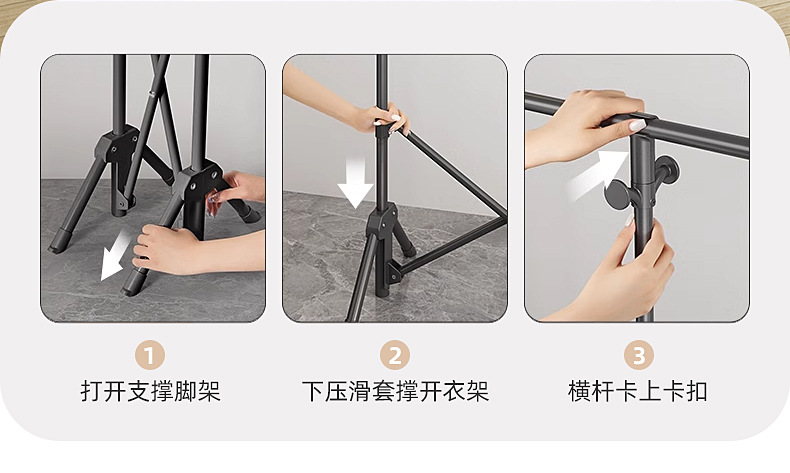 1
打开支撑脚架

2
下压滑套撑开衣架

3
横杆卡上卡扣