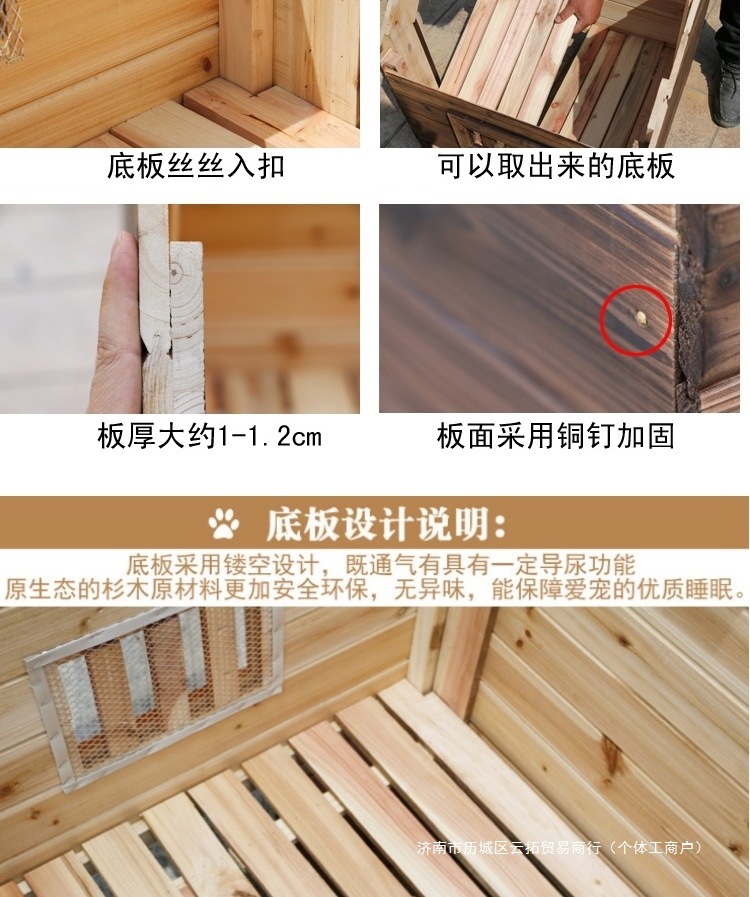 底板丝丝入扣

可以取出来的底板

板厚大约1-1.2cm

板面采用铜钉加固

底板设计说明：

底板采用镂空设计，既通气有具有一定导尿功能
原生态的杉木原材料更加安全环保，无异味，能保障爱宠的优质睡眠。

济南市历城区云拓贸易商行（个体工商户）