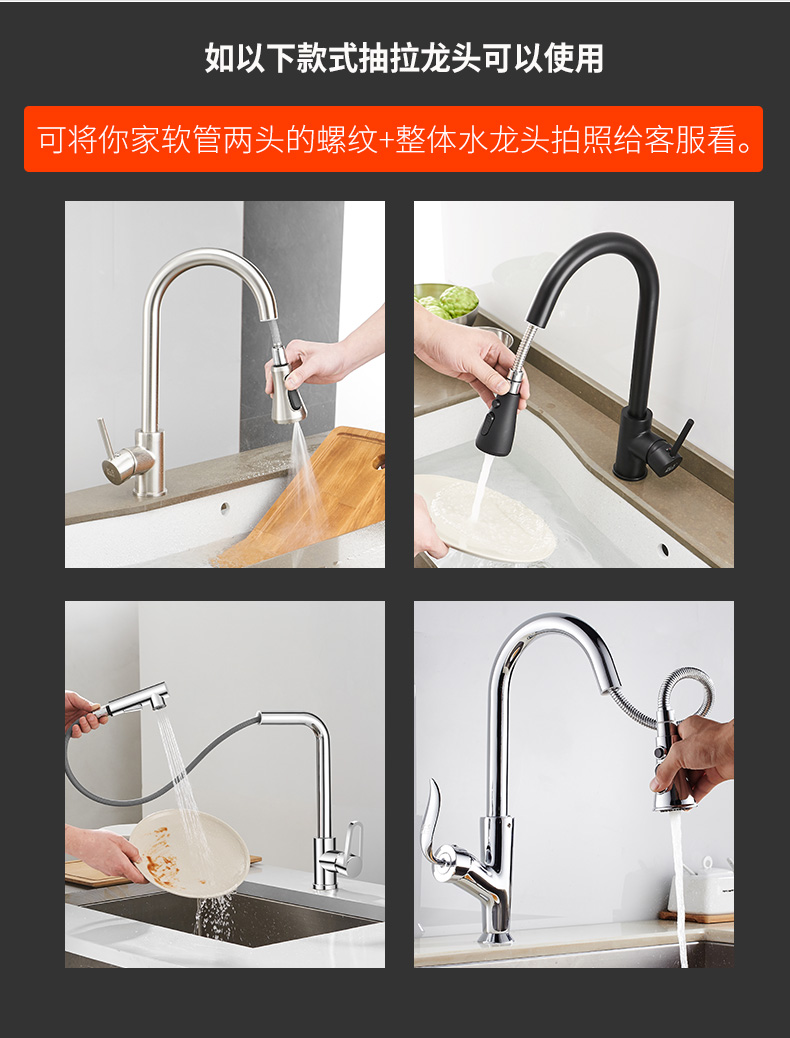 如以下款式抽拉龙头可以使用

可将你家软管两头的螺纹+整体水龙头拍照给客服看。