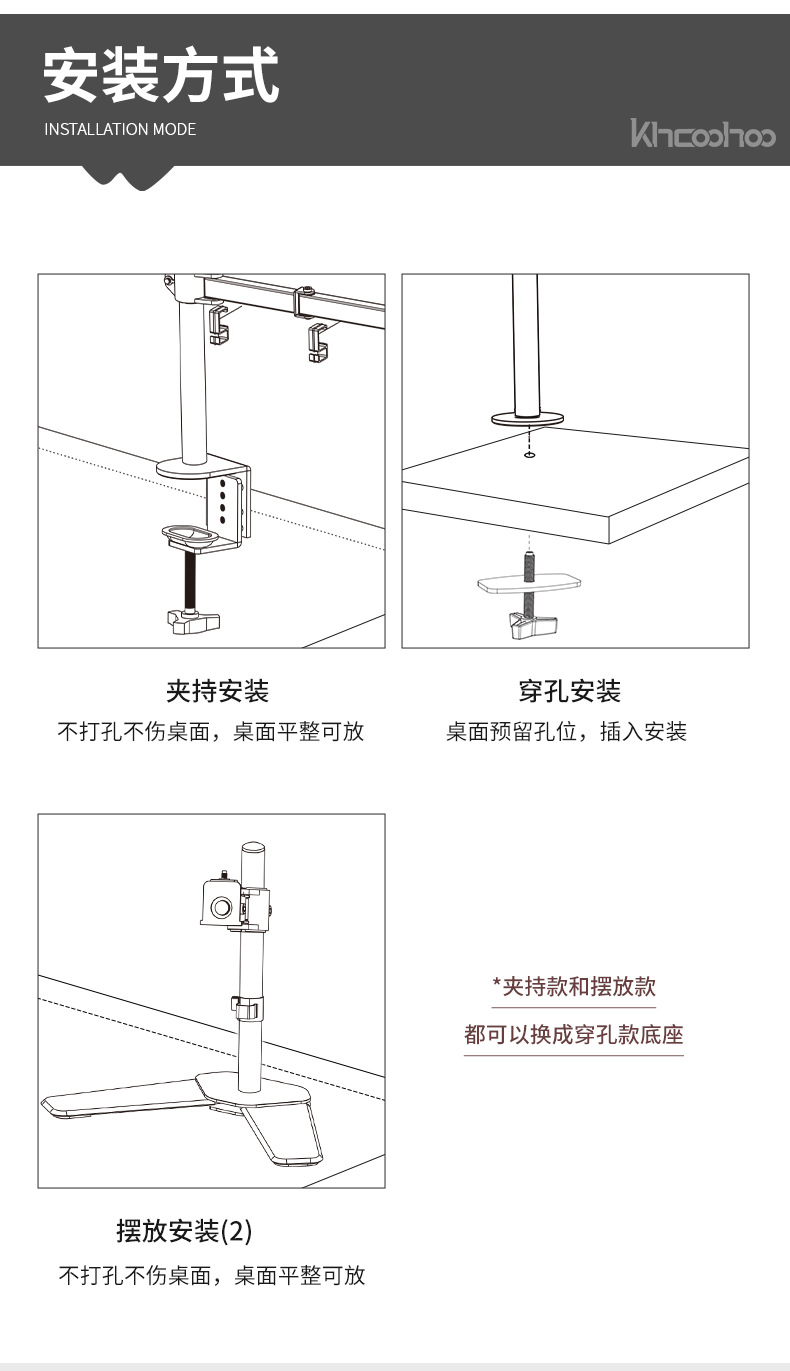 安装方式
INSTALLATION MODE

Khcoohoo

夹持安装
不打孔不伤桌面，桌面平整可放

穿孔安装
桌面预留孔位，插入安装

摆放安装(2)
不打孔不伤桌面，桌面平整可放

*夹持款和摆放款
都可以换成穿孔款底座