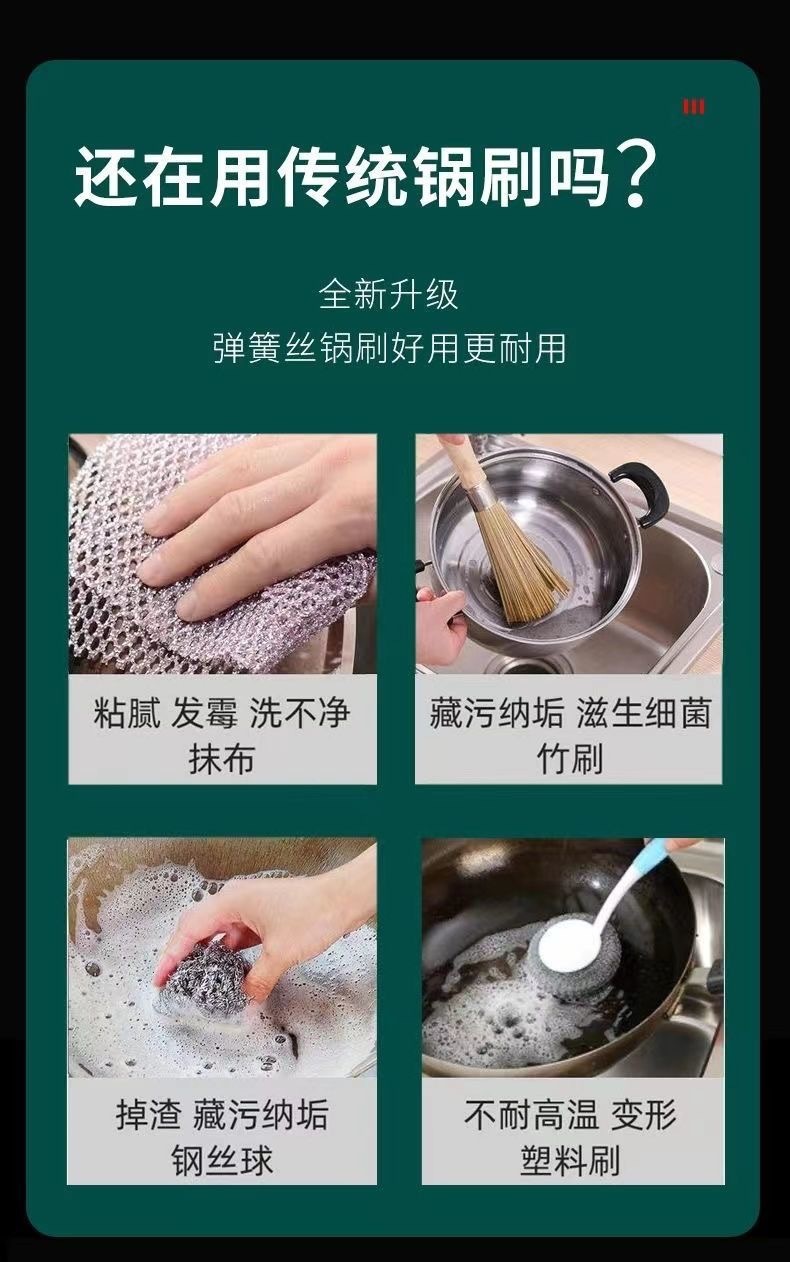 还在用传统锅刷吗？

全新升级
弹簧丝锅刷好用更耐用

粘腻 发霉 洗不净
抹布

藏污纳垢 滋生细菌
竹刷

掉渣 藏污纳垢
钢丝球

不耐高温 变形
塑料刷