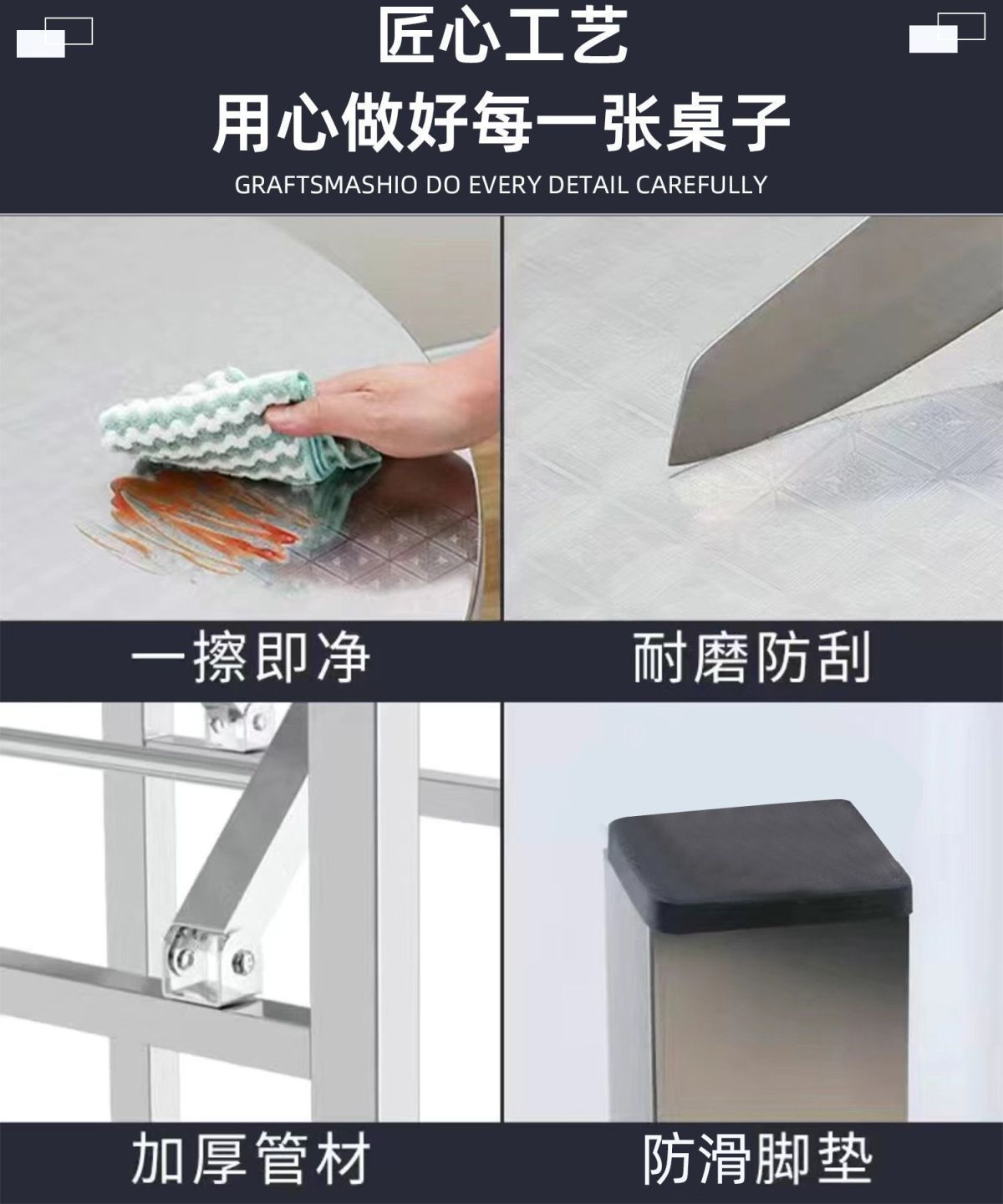 匠心工艺

用心做好每一张桌子

GRAFTSMASHIO DO EVERY DETAIL CAREFULLY

一擦即净

耐磨防刮

加厚管材

防滑脚垫