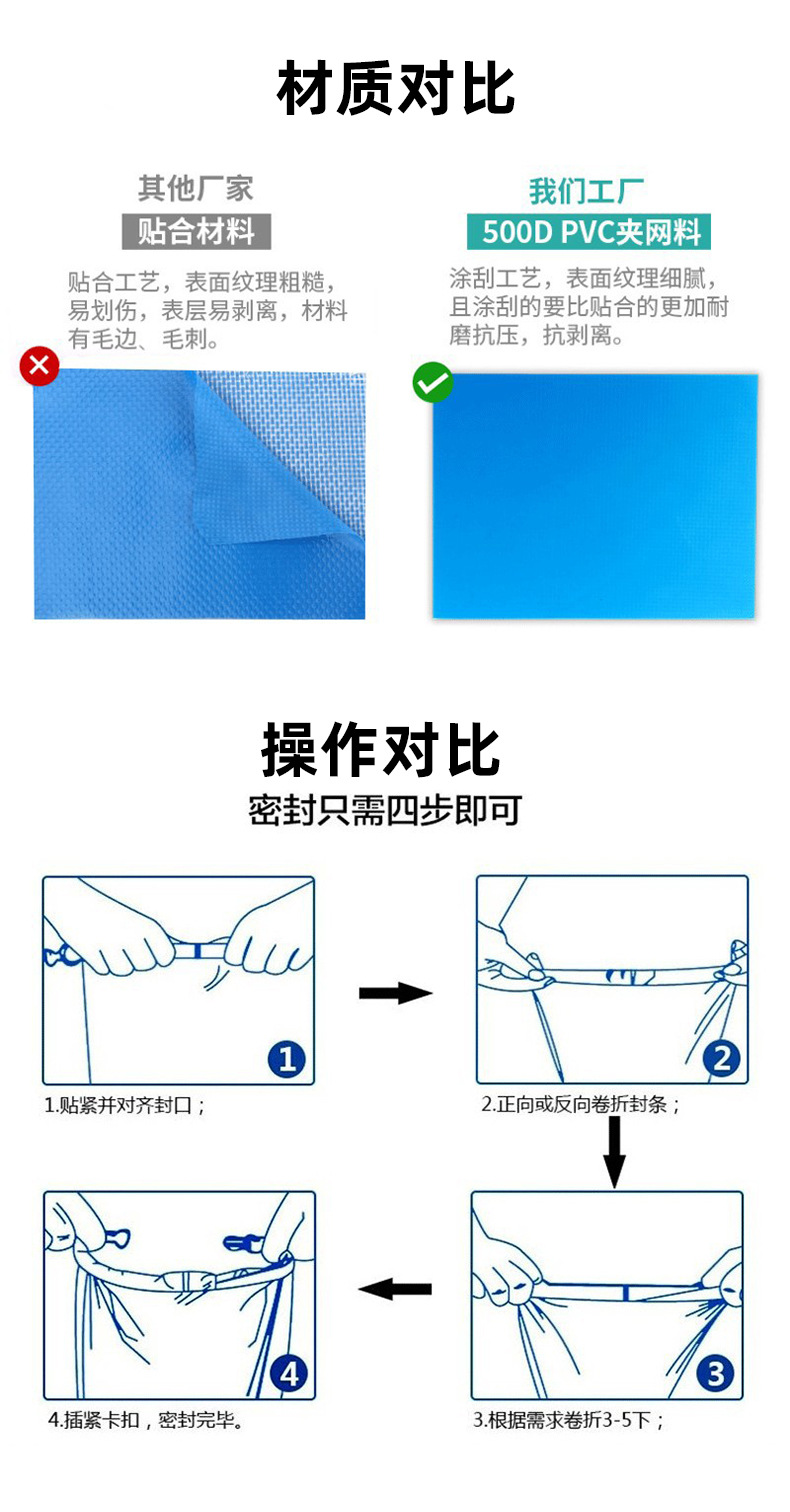 材质对比

其他厂家
贴合材料
贴合工艺，表面纹理粗糙，易划伤，表层易剥离，材料有毛边、毛刺。

我们工厂
500D PVC夹网料
涂刮工艺，表面纹理细腻，且涂刮的要比贴合的更加耐磨抗压，抗剥离。

操作对比
密封只需四步即可

1
1.贴紧并对齐封口；

2
2.正向或反向卷折封条；

3
3.根据需求卷折3-5下；

4
4.插紧卡扣，密封完毕。