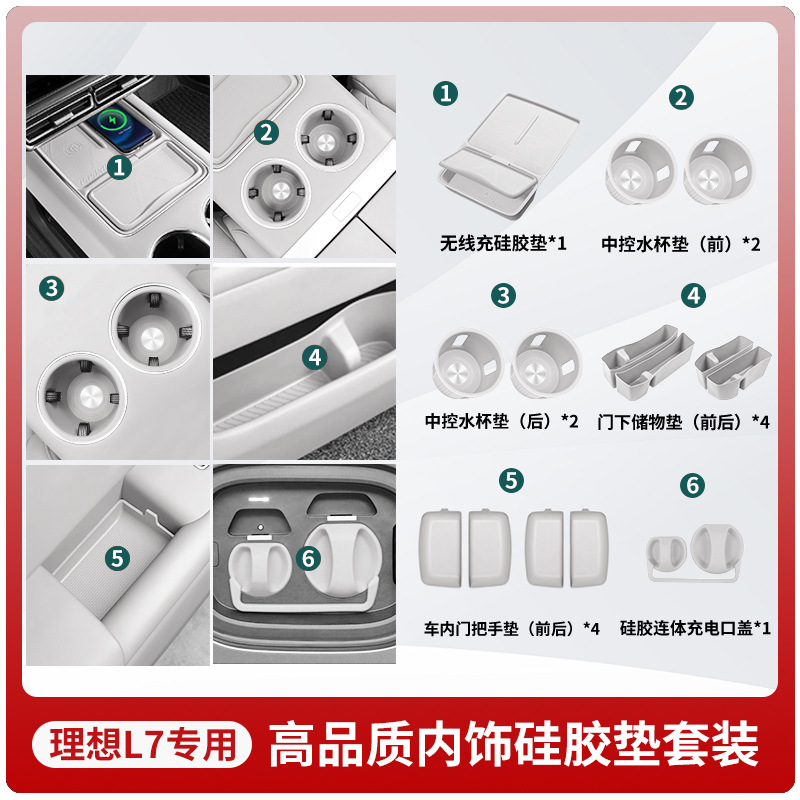 1
2
3
4
5
6

1
无线充硅胶垫*1

2
中控水杯垫（前）*2

3
中控水杯垫（后）*2

4
门下储物垫（前后）*4

5
车内门把手垫（前后）*4

6
硅胶连体充电口盖*1

理想L7专用
高品质内饰硅胶垫套装