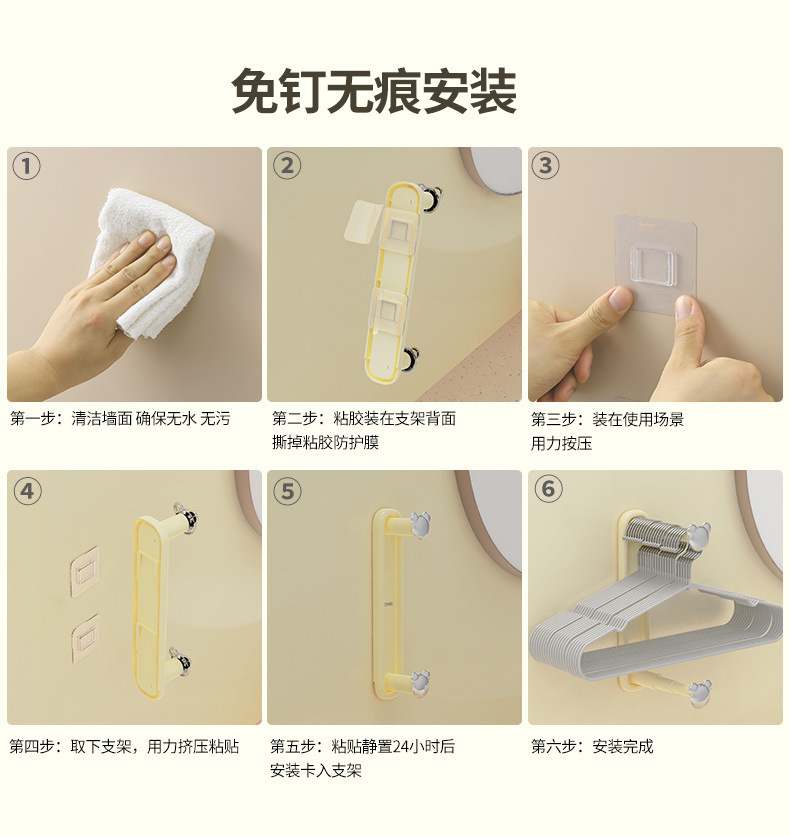 免钉无痕安装

①

第一步：清洁墙面 确保无水 无污

②

第二步：粘胶装在支架背面
撕掉粘胶防护膜

③

第三步：装在使用场景
用力按压

④

第四步：取下支架，用力挤压粘贴

⑤

第五步：粘贴静置24小时后
安装卡入支架

⑥

第六步：安装完成