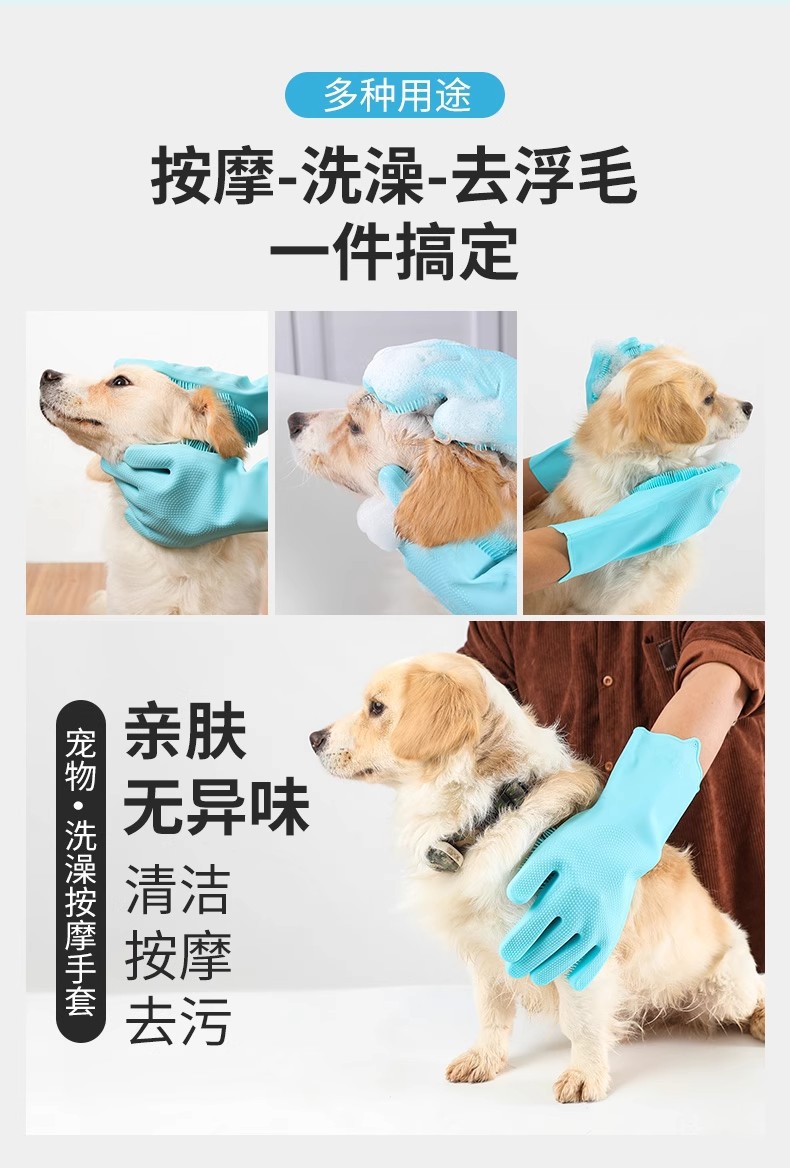 多种用途

按摩-洗澡-去浮毛
一件搞定

宠物·洗澡按摩手套

亲肤
无异味

清洁
按摩
去污