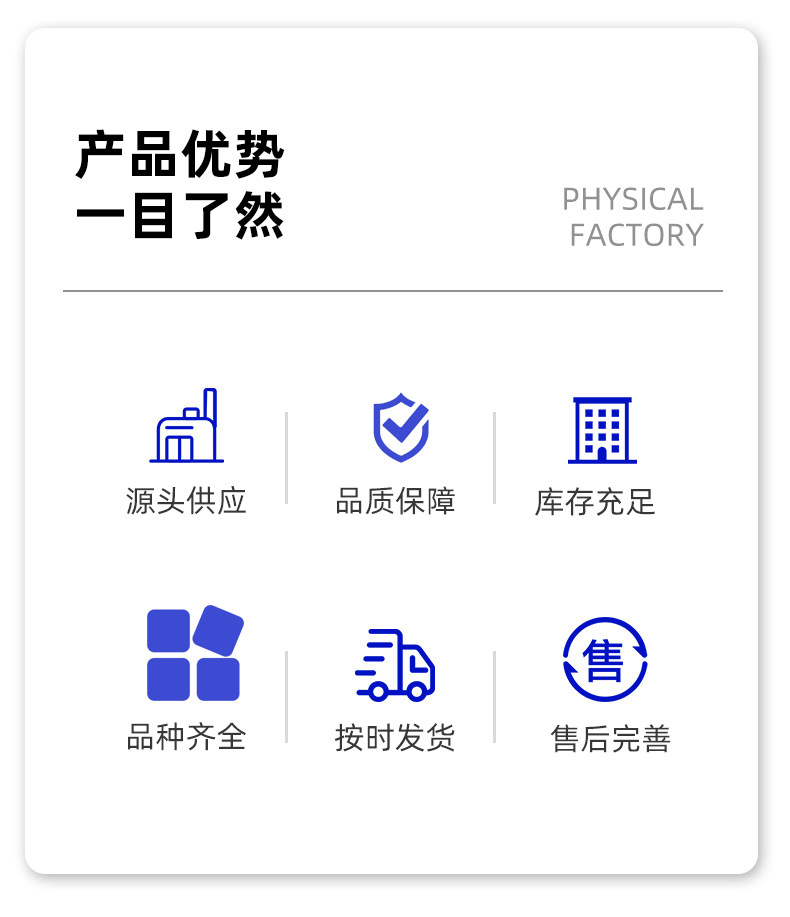 产品优势
一目了然

PHYSICAL
FACTORY

源头供应

品质保障

库存充足

品种齐全

按时发货

售

售后完善