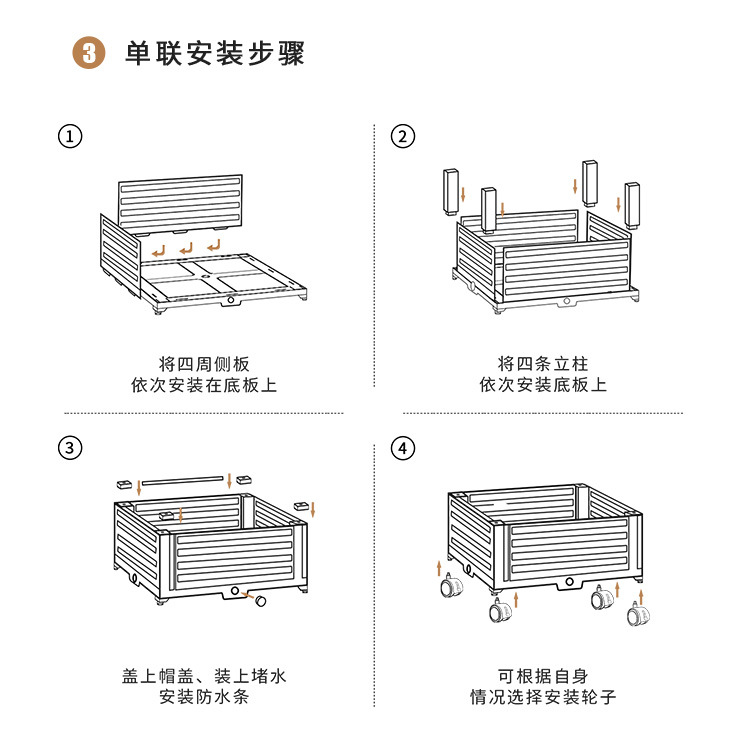 3 单联安装步骤

①

将四周侧板
依次安装在底板上

②

将四条立柱
依次安装底板上

③

盖上帽盖、装上堵水
安装防水条

④

可根据自身
情况选择安装轮子