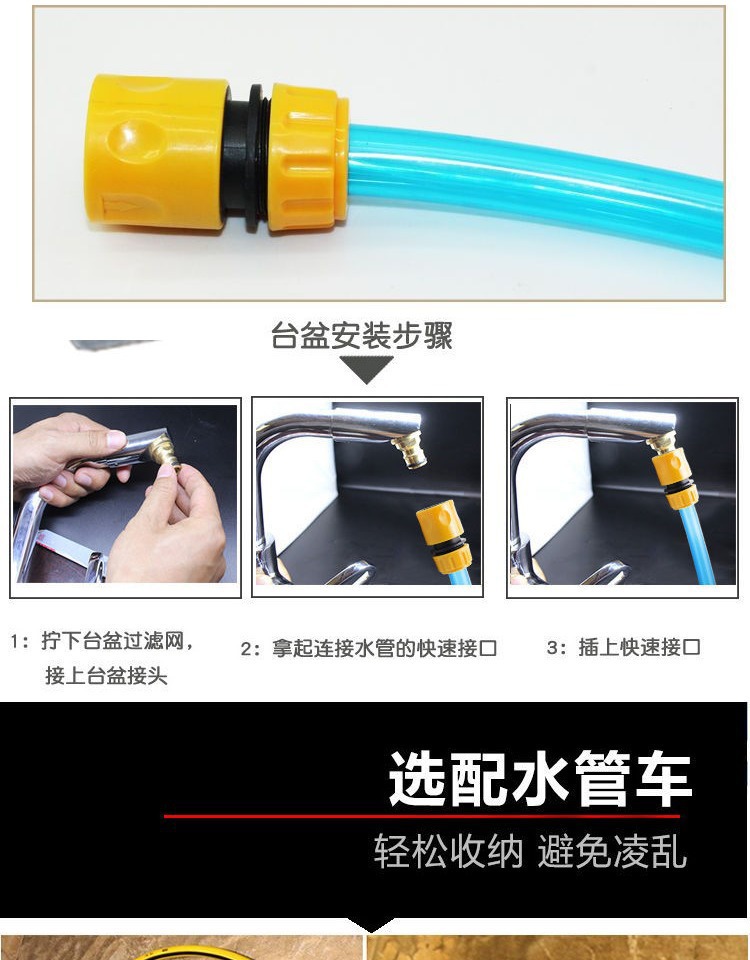 台盆安装步骤

1：拧下台盆过滤网，接上台盆接头

2：拿起连接水管的快速接口

3：插上快速接口

选配水管车

轻松收纳 避免凌乱