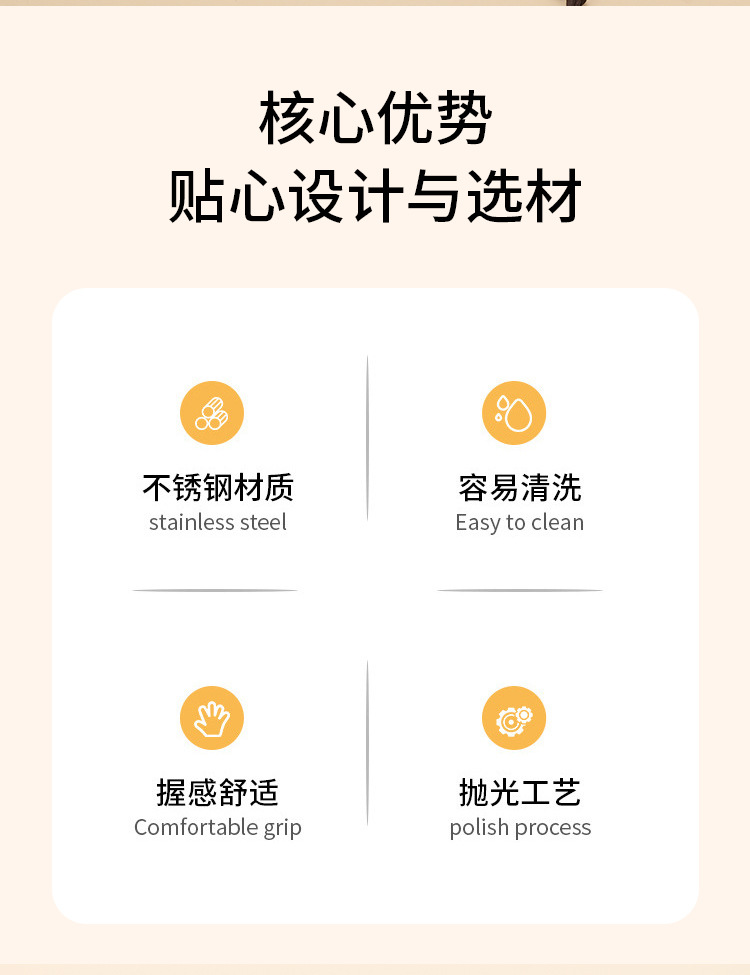 核心优势
贴心设计与选材

不锈钢材质
stainless steel

容易清洗
Easy to clean

握感舒适
Comfortable grip

抛光工艺
polish process