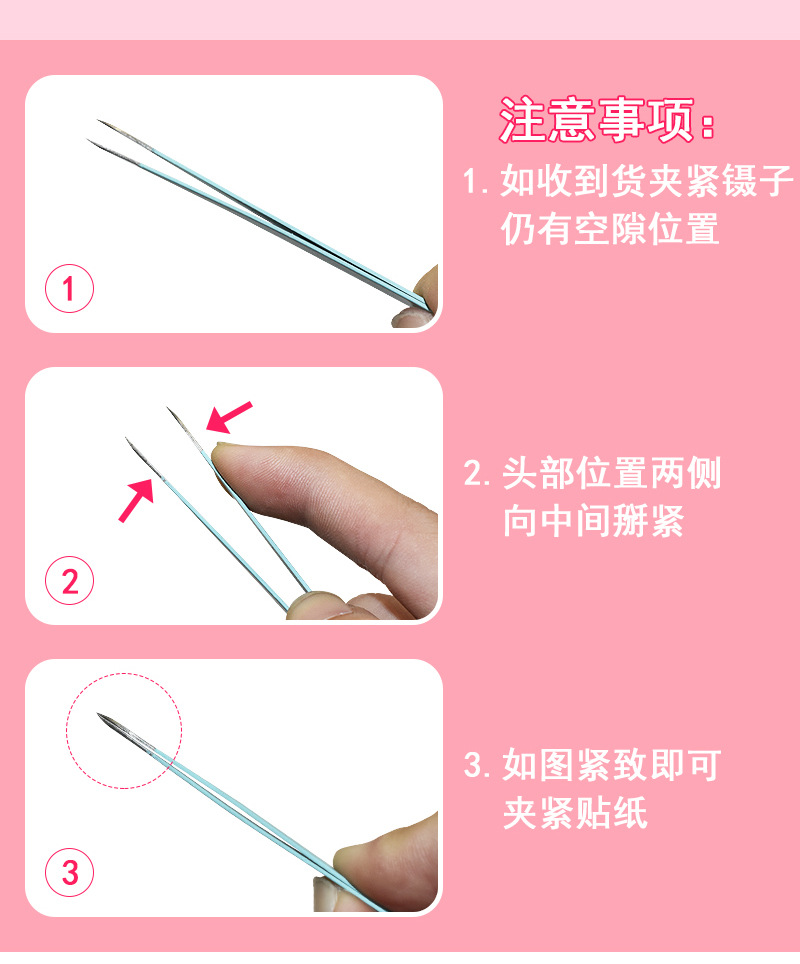 1

注意事项：

1. 如收到货夹紧镊子仍有空隙位置

2

2. 头部位置两侧向中间掰紧

3

3. 如图紧致即可夹紧贴纸