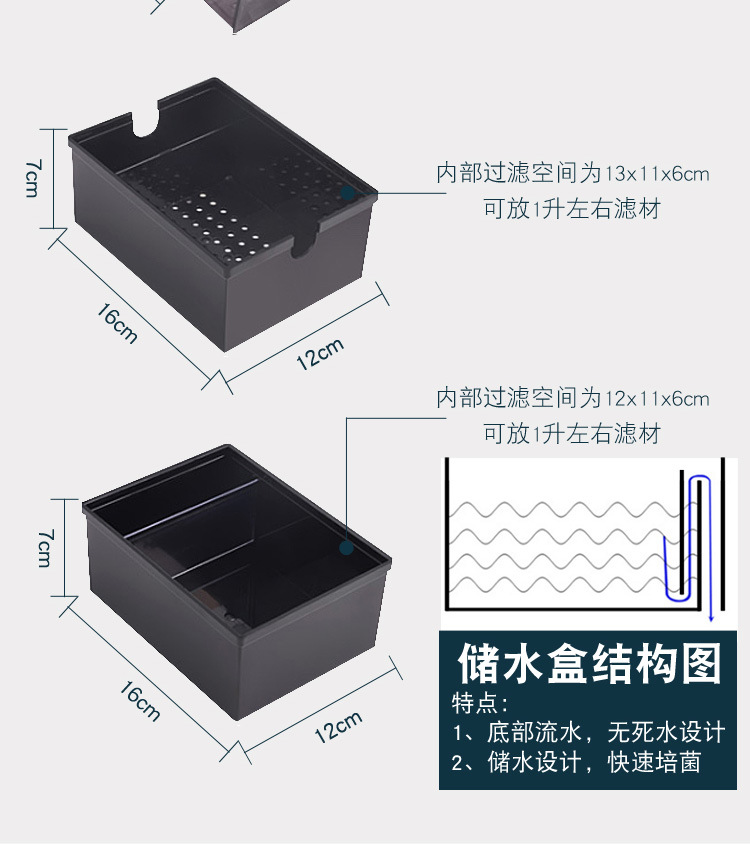 7cm

16cm

12cm

内部过滤空间为13x11x6cm
可放1升左右滤材

内部过滤空间为12x11x6cm
可放1升左右滤材

7cm

16cm

12cm

储水盒结构图
特点:
1、底部流水，无死水设计
2、储水设计，快速培菌