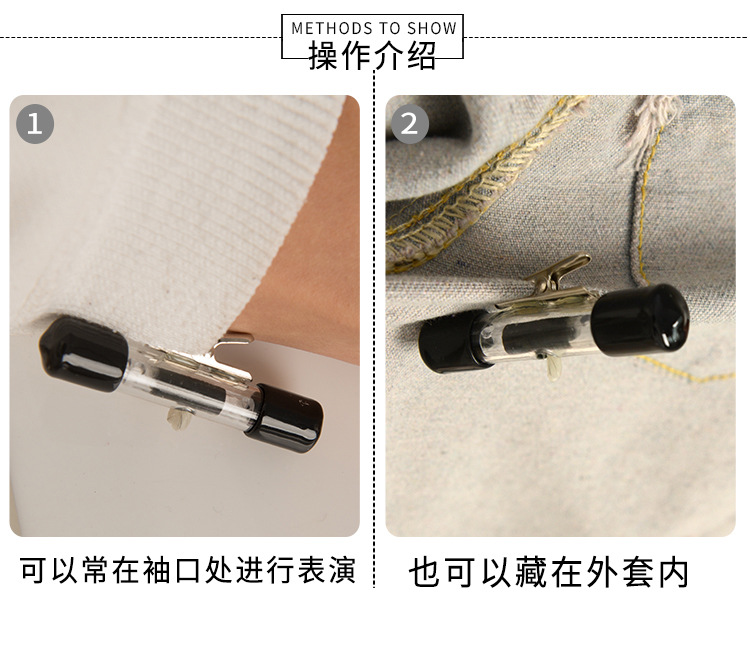 METHODS TO SHOW
操作介绍

1

可以常在袖口处进行表演

2

也可以藏在外套内