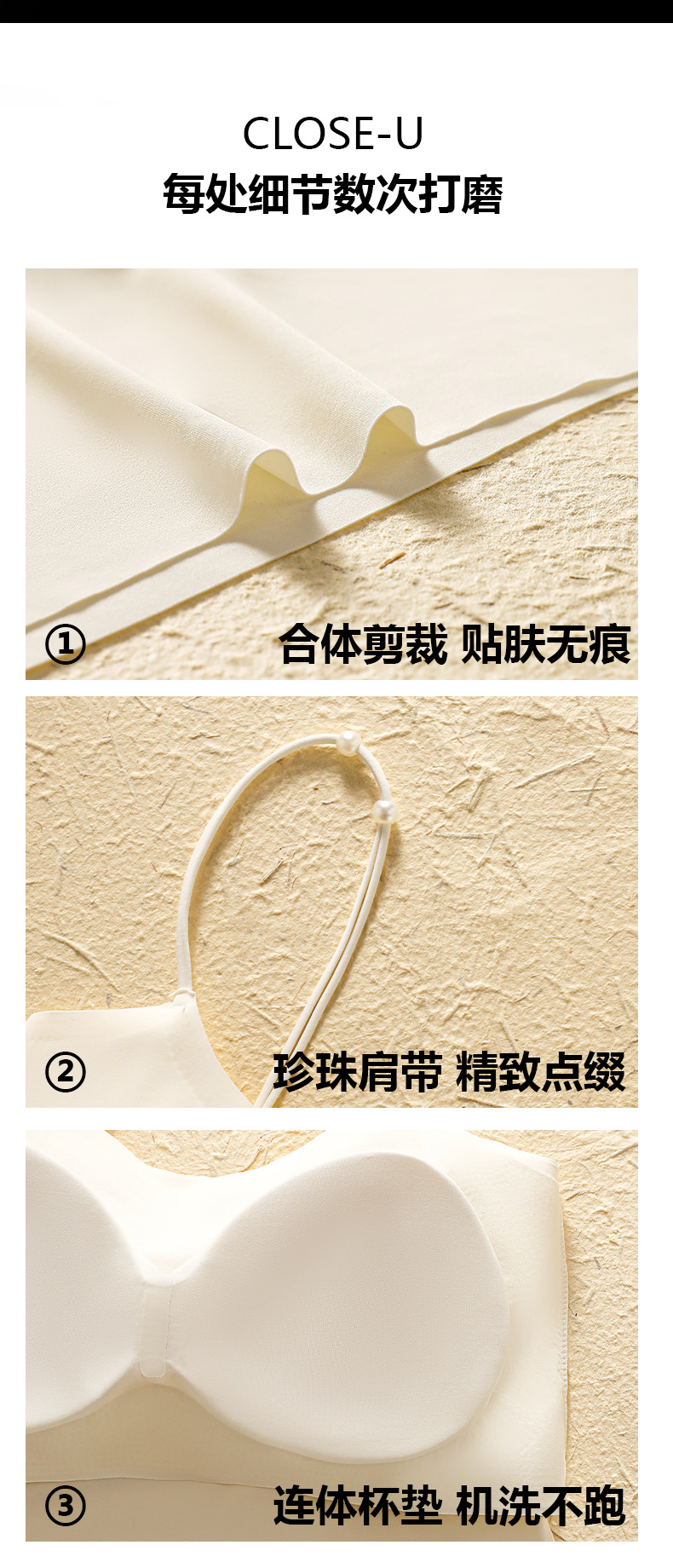 CLOSE-U
每处细节数次打磨

① 合体剪裁 贴肤无痕

② 珍珠肩带 精致点缀

③ 连体杯垫 机洗不跑