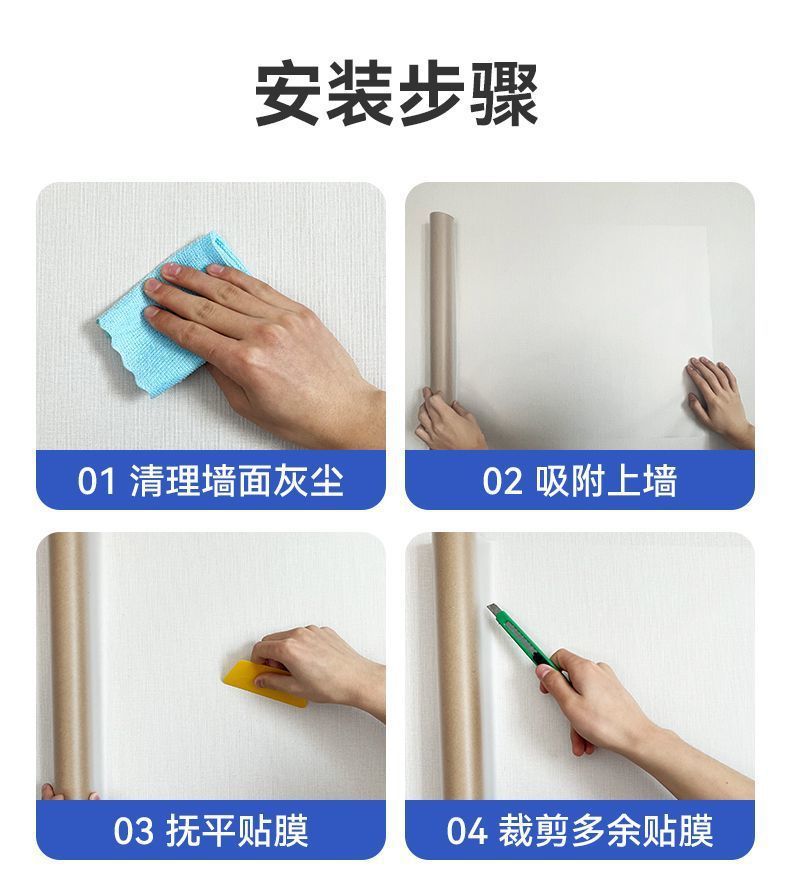 安装步骤

01 清理墙面灰尘

02 吸附上墙

03 抚平贴膜

04 裁剪多余贴膜