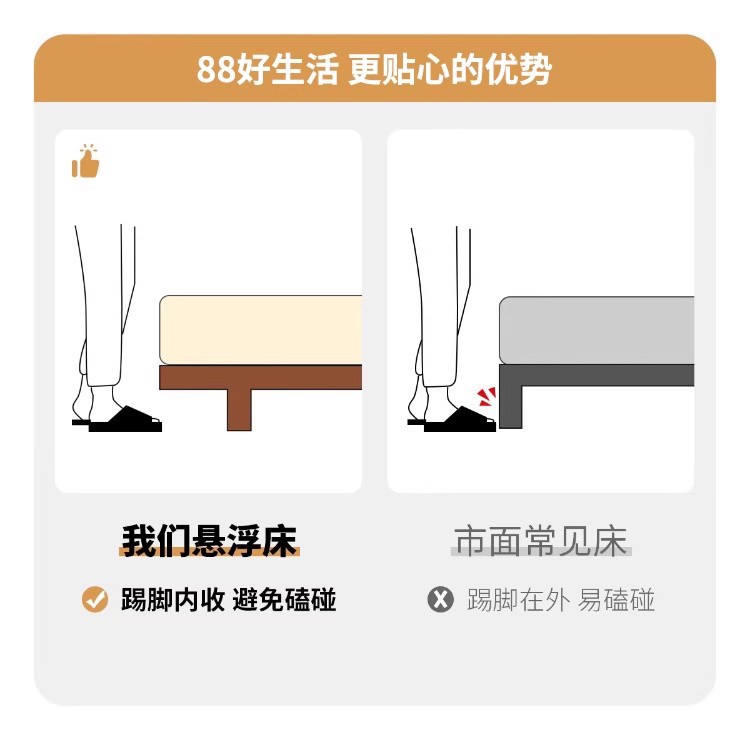 88好生活 更贴心的优势

我们悬浮床

踢脚内收 避免磕碰

市面常见床

踢脚在外 易磕碰