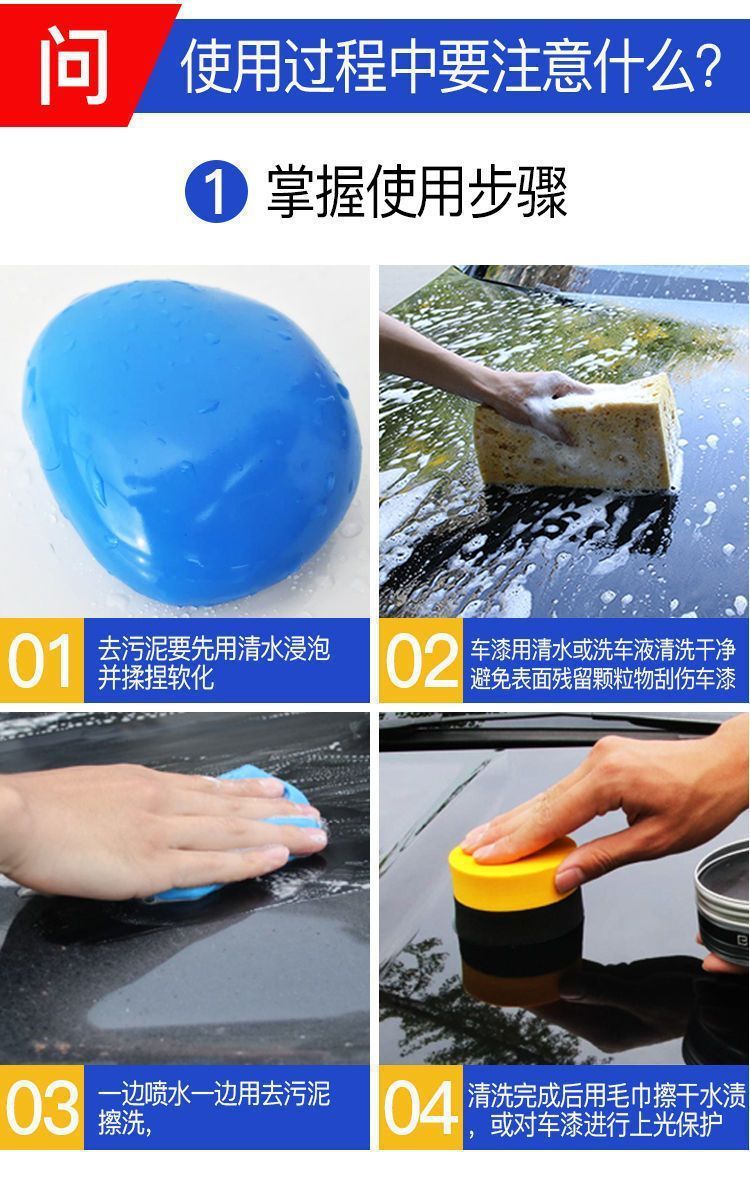 问 使用过程中要注意什么?

1 掌握使用步骤

01 去污泥要先用清水浸泡并揉捏软化

02 车漆用清水或洗车液清洗干净避免表面残留颗粒物刮伤车漆

03 一边喷水一边用去污泥擦洗,

04 清洗完成后用毛巾擦干水渍,或对车漆进行上光保护