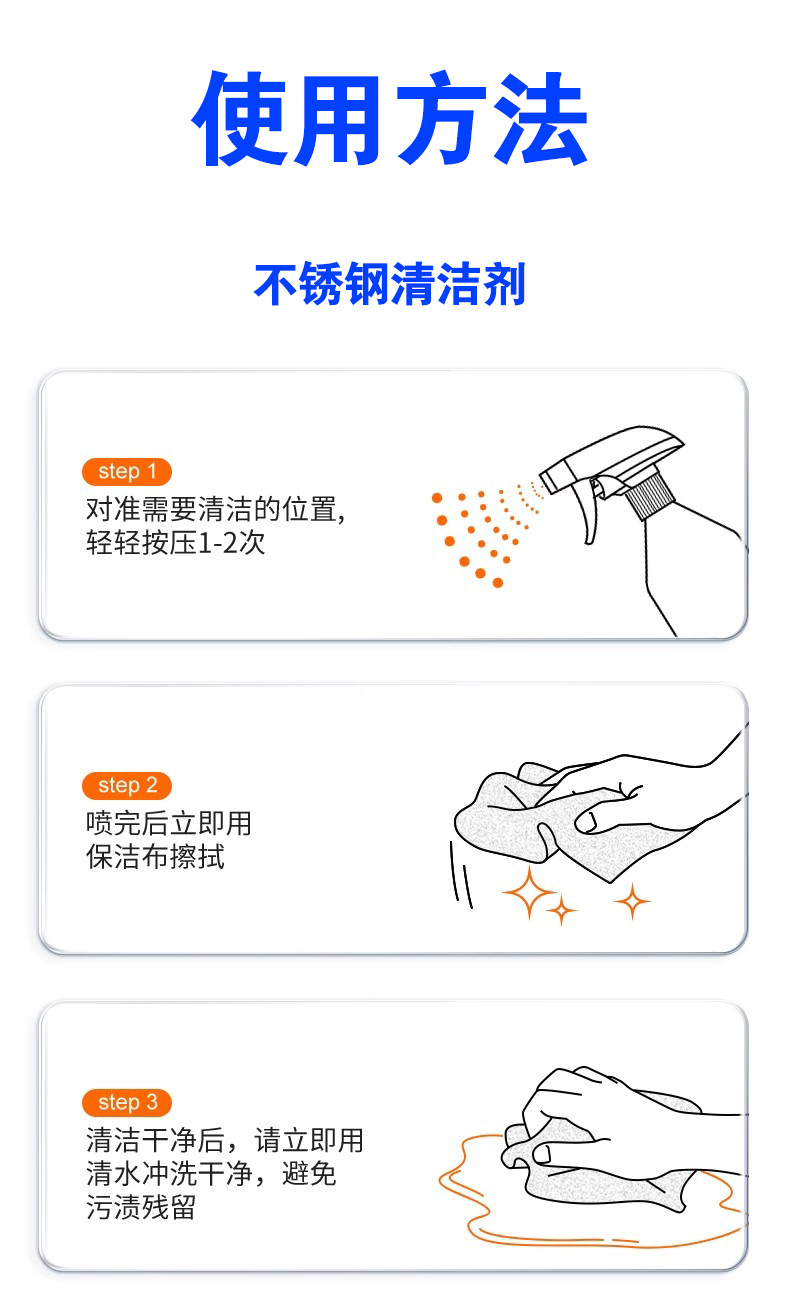 使用方法

不锈钢清洁剂

step 1
对准需要清洁的位置，轻轻按压1-2次

step 2
喷完后立即用保洁布擦拭

step 3
清洁干净后，请立即用清水冲洗干净，避免污渍残留