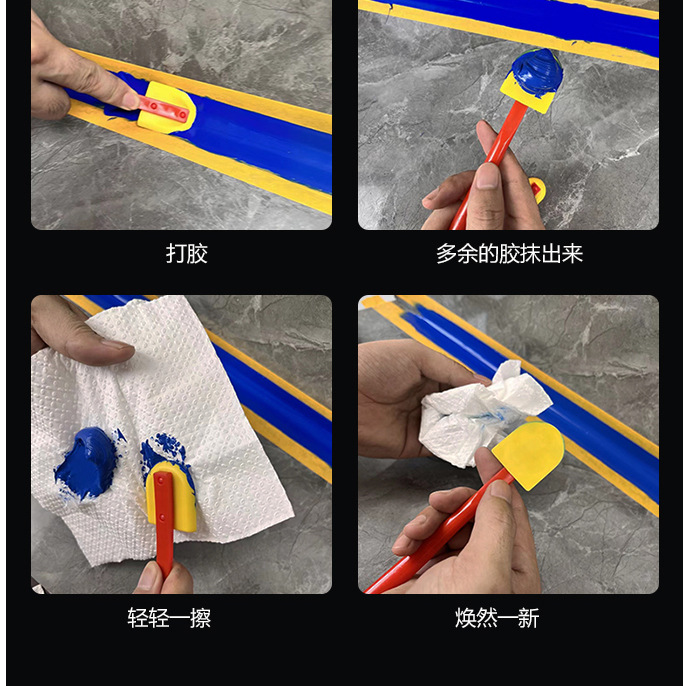 打胶

多余的胶抹出来

轻轻一擦

焕然一新