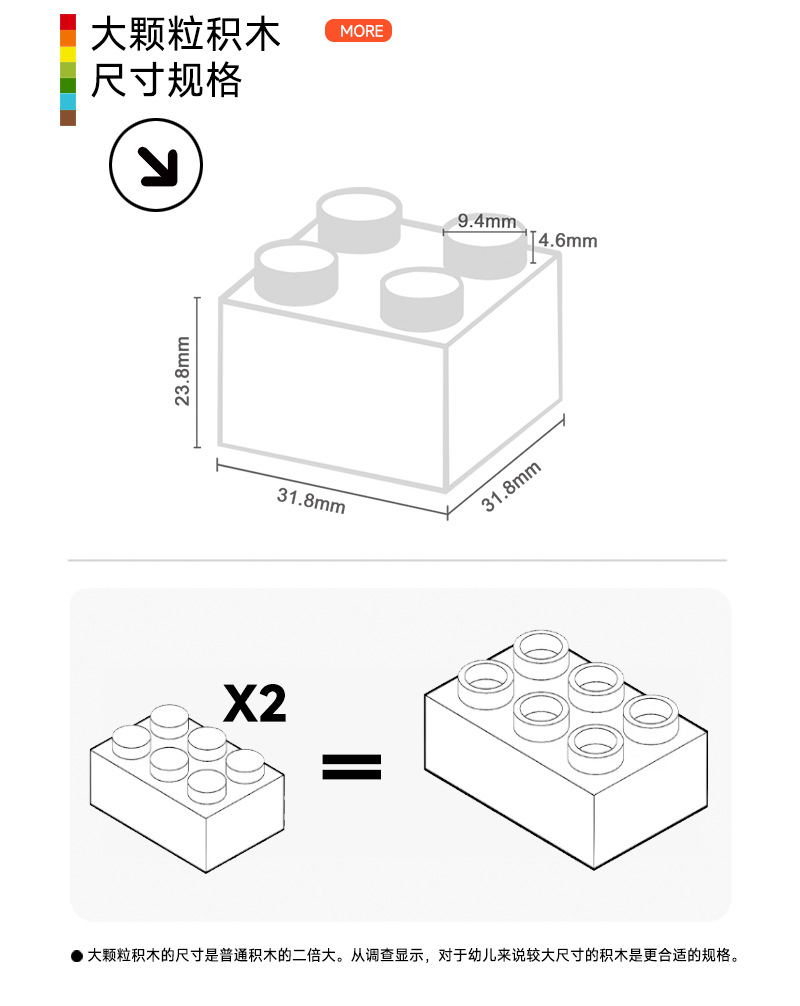 大颗粒积木
尺寸规格

MORE

9.4mm
4.6mm
23.8mm
31.8mm
31.8mm

X2

=

● 大颗粒积木的尺寸是普通积木的二倍大。从调查显示，对于幼儿来说较大尺寸的积木是更合适的规格。