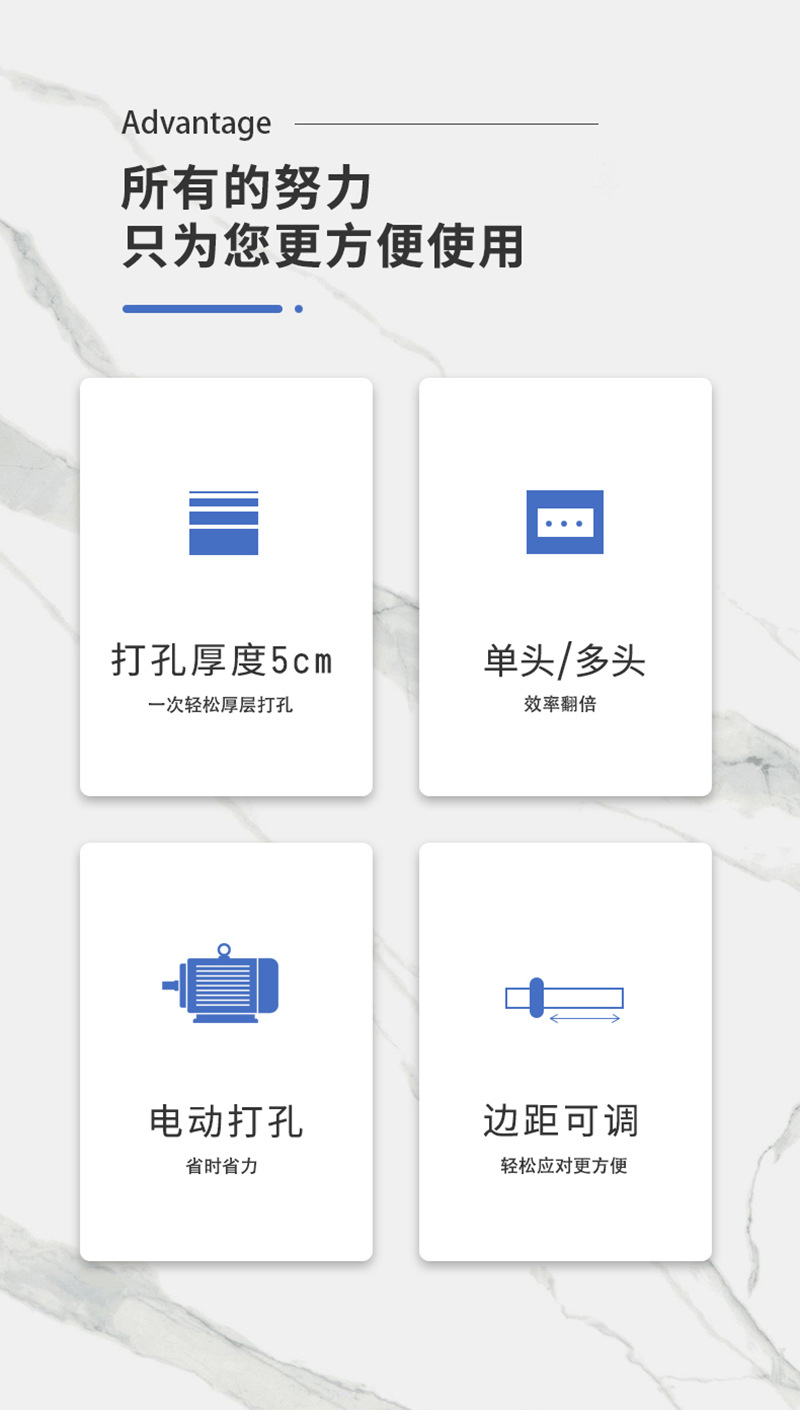 Advantage

所有的努力
只为您更方便使用

打孔厚度5cm
一次轻松厚层打孔

单头/多头
效率翻倍

电动打孔
省时省力

边距可调
轻松应对更方便