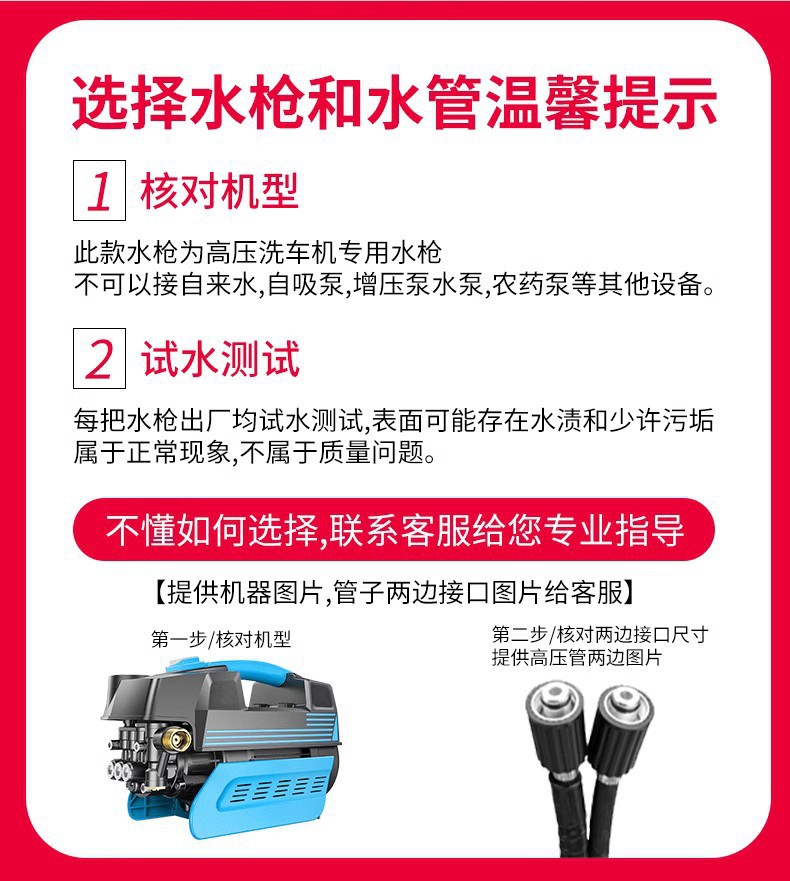 选择水枪和水管温馨提示

1 核对机型

此款水枪为高压洗车机专用水枪
不可以接自来水,自吸泵,增压泵水泵,农药泵等其他设备。

2 试水测试

每把水枪出厂均试水测试,表面可能存在水渍和少许污垢
属于正常现象,不属于质量问题。

不懂如何选择,联系客服给您专业指导

【提供机器图片,管子两边接口图片给客服】

第一步/核对机型

第二步/核对两边接口尺寸
提供高压管两边图片