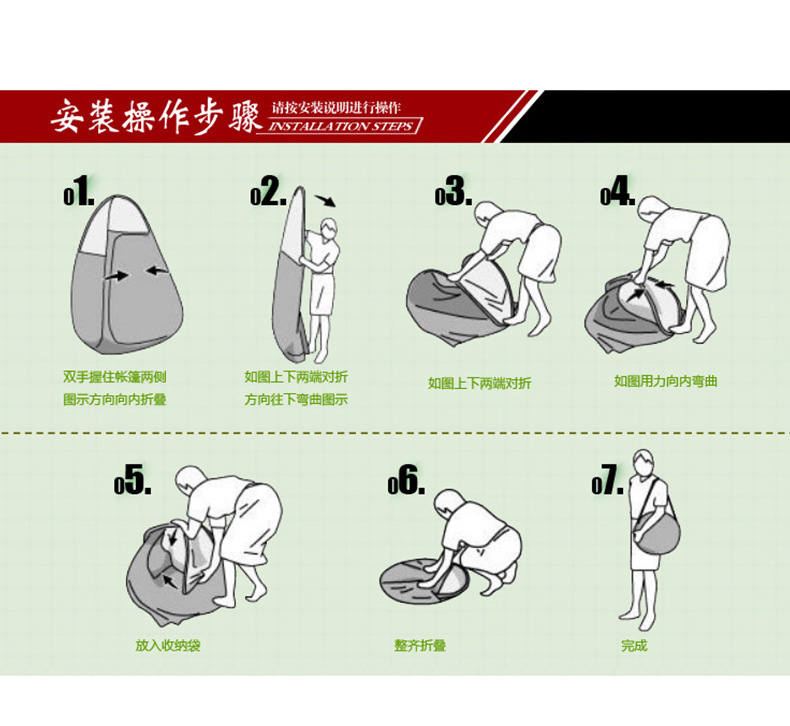 安装操作步骤 请按安装说明进行操作 INSTALLATION STEPS

01.
双手握住帐篷两侧
图示方向向内折叠

02.
如图上下两端对折
方向往下弯曲图示

03.
如图上下两端对折

04.
如图用力向内弯曲

05.
放入收纳袋

06.
整齐折叠

07.
完成