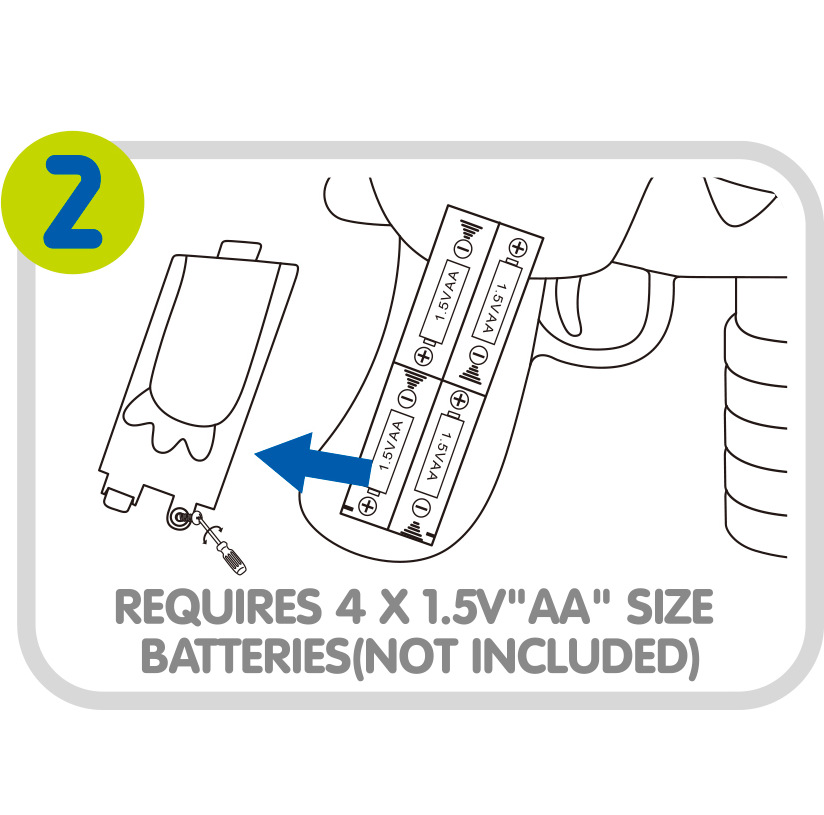 2

1.5VAA
1.5VAA
1.5VAA
1.5VAA

REQUIRES 4 X 1.5V"AA" SIZE BATTERIES(NOT INCLUDED)