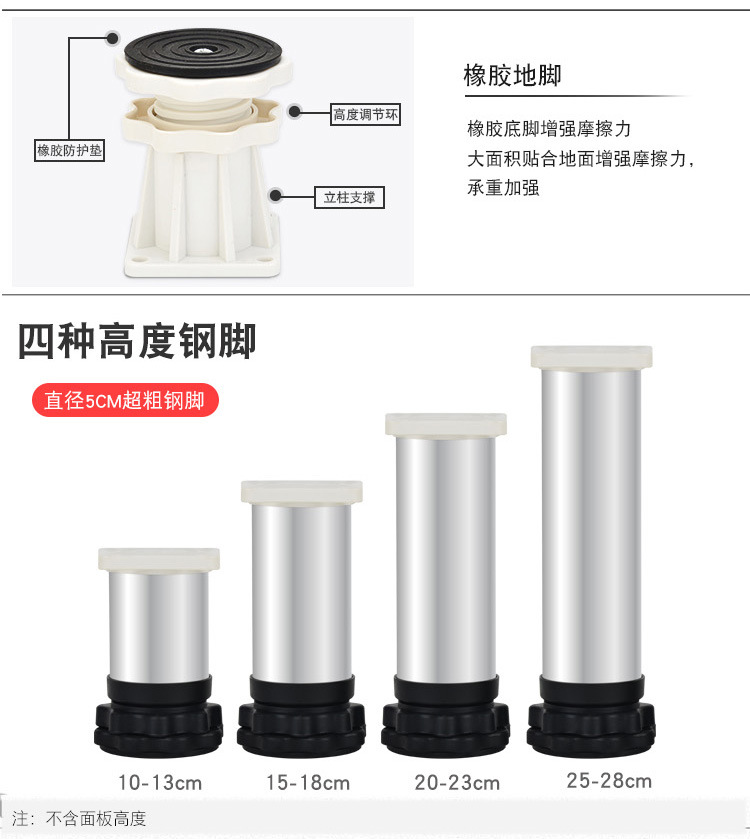 橡胶防护垫

高度调节环

立柱支撑

橡胶地脚

橡胶底脚增强摩擦力
大面积贴合地面增强摩擦力，承重加强

四种高度钢脚

直径5CM超粗钢脚

10-13cm

15-18cm

20-23cm

25-28cm

注：不含面板高度