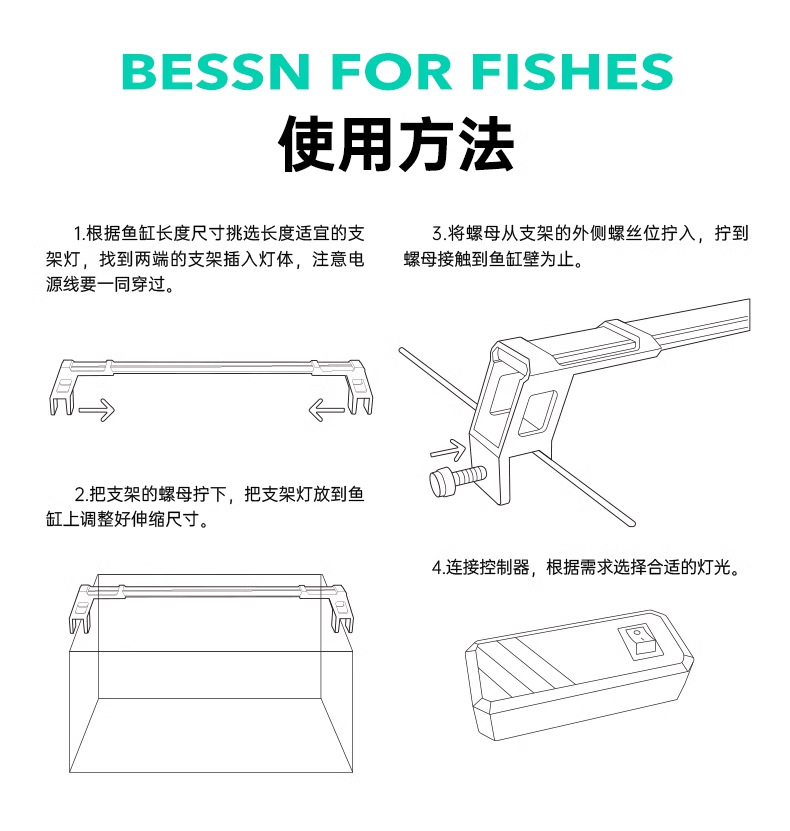 BESSN FOR FISHES

使用方法

1.根据鱼缸长度尺寸挑选长度适宜的支架灯，找到两端的支架插入灯体，注意电源线要一同穿过。

2.把支架的螺母拧下，把支架灯放到鱼缸上调整好伸缩尺寸。

3.将螺母从支架的外侧螺丝位拧入，拧到螺母接触到鱼缸壁为止。

4.连接控制器，根据需求选择合适的灯光。