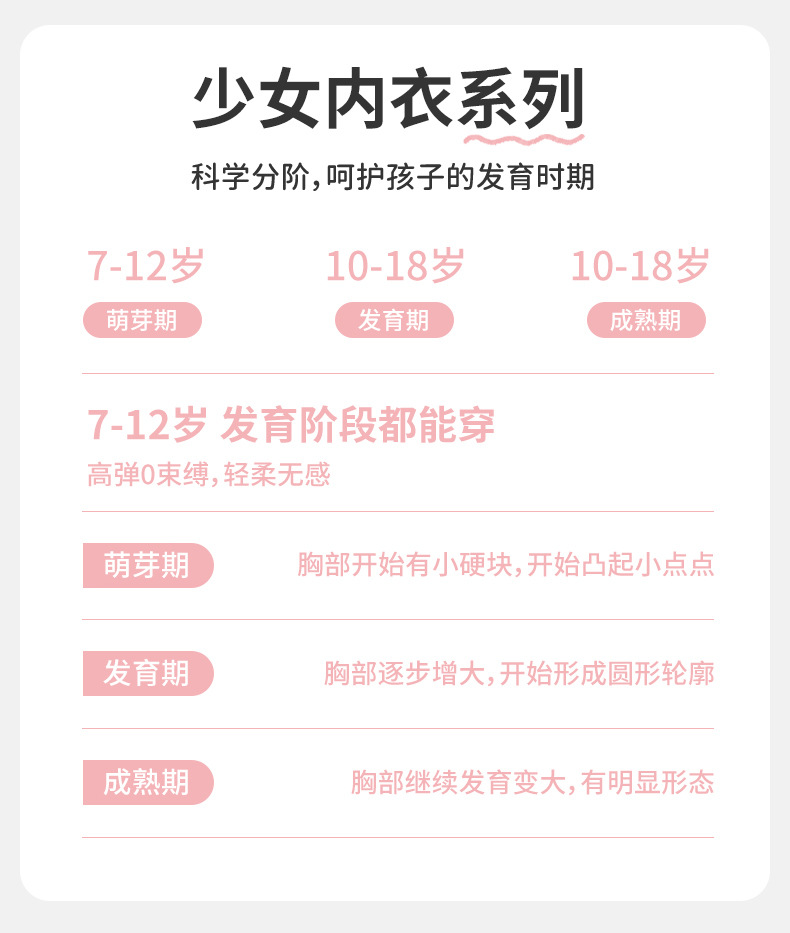 少女内衣系列

科学分阶，呵护孩子的发育时期

7-12岁
萌芽期

10-18岁
发育期

10-18岁
成熟期

7-12岁 发育阶段都能穿

高弹0束缚，轻柔无感

萌芽期 胸部开始有小硬块，开始凸起小点点

发育期 胸部逐步增大，开始形成圆形轮廓

成熟期 胸部继续发育变大，有明显形态