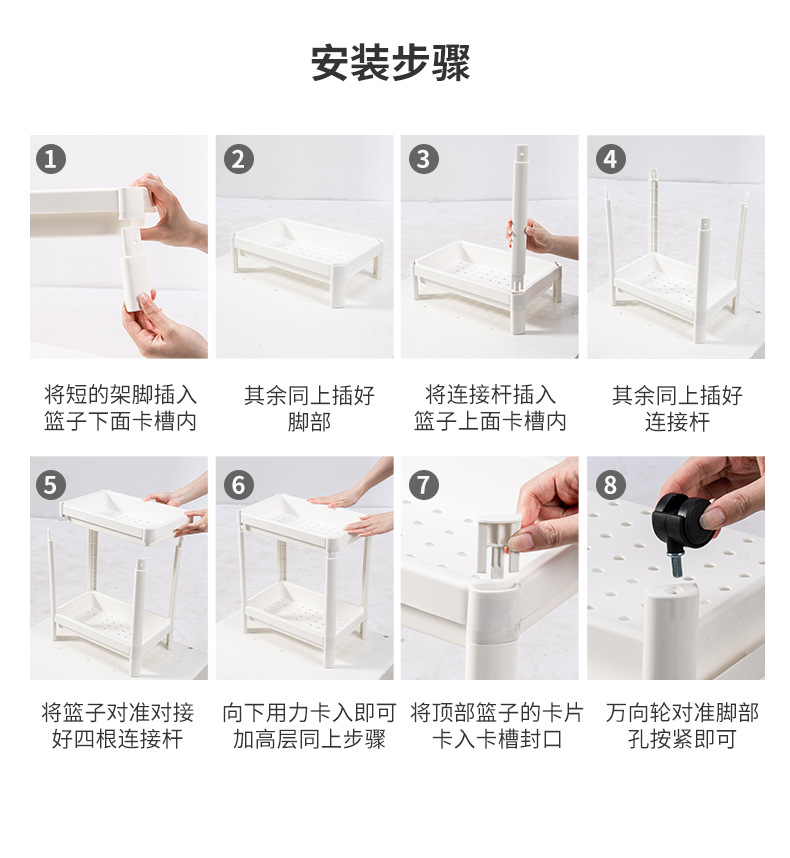 安装步骤

1
将短的架脚插入篮子下面卡槽内

2
其余同上插好脚部

3
将连接杆插入篮子上面卡槽内

4
其余同上插好连接杆

5
将篮子对准对接好四根连接杆

6
向下用力卡入即可加高层同上步骤

7
将顶部篮子的卡片卡入卡槽封口

8
万向轮对准脚部孔按紧即可