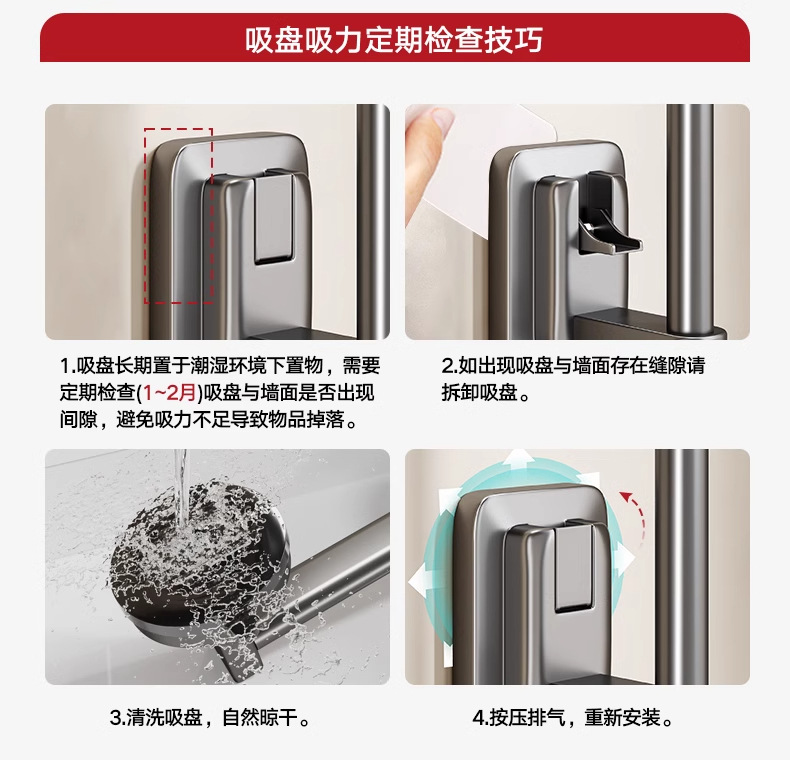 吸盘吸力定期检查技巧

1.吸盘长期置于潮湿环境下置物，需要定期检查(1~2月)吸盘与墙面是否出现间隙，避免吸力不足导致物品掉落。

2.如出现吸盘与墙面存在缝隙请拆卸吸盘。

3.清洗吸盘，自然晾干。

4.按压排气，重新安装。