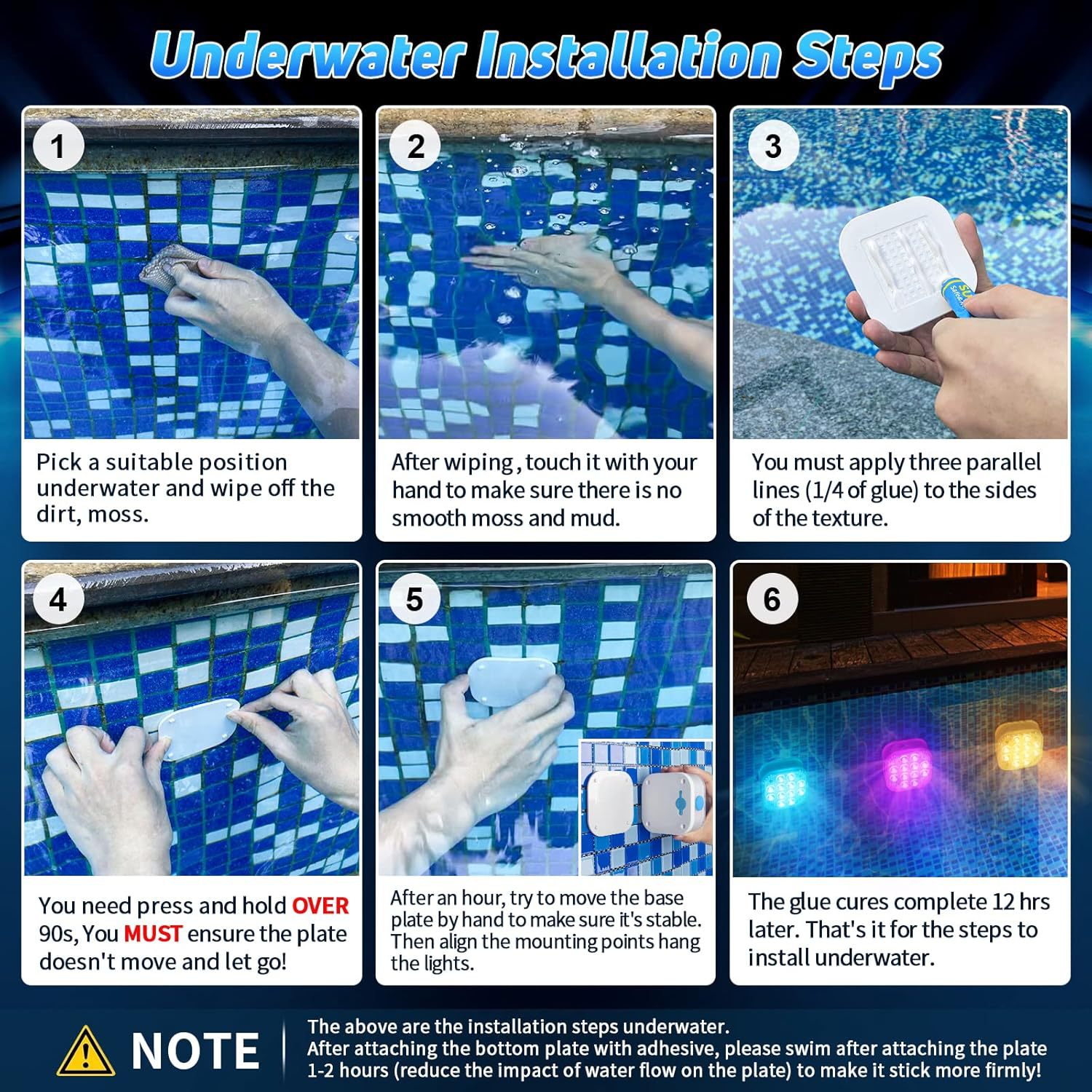 Underwater Installation Steps

1

Pick a suitable position underwater and wipe off the dirt, moss.

2

After wiping, touch it with your hand to make sure there is no smooth moss and mud.

3

You must apply three parallel lines (1/4 of glue) to the sides of the texture.

4

You need press and hold OVER 90s, You MUST ensure the plate doesn't move and let go!

5

After an hour, try to move the base plate by hand to make sure it's stable. Then align the mounting points hang the lights.

6

The glue cures complete 12 hrs later. That's it for the steps to install underwater.

NOTE

The above are the installation steps underwater.
After attaching the bottom plate with adhesive, please swim after attaching the plate 1-2 hours (reduce the impact of water flow on the plate) to make it stick more firmly!