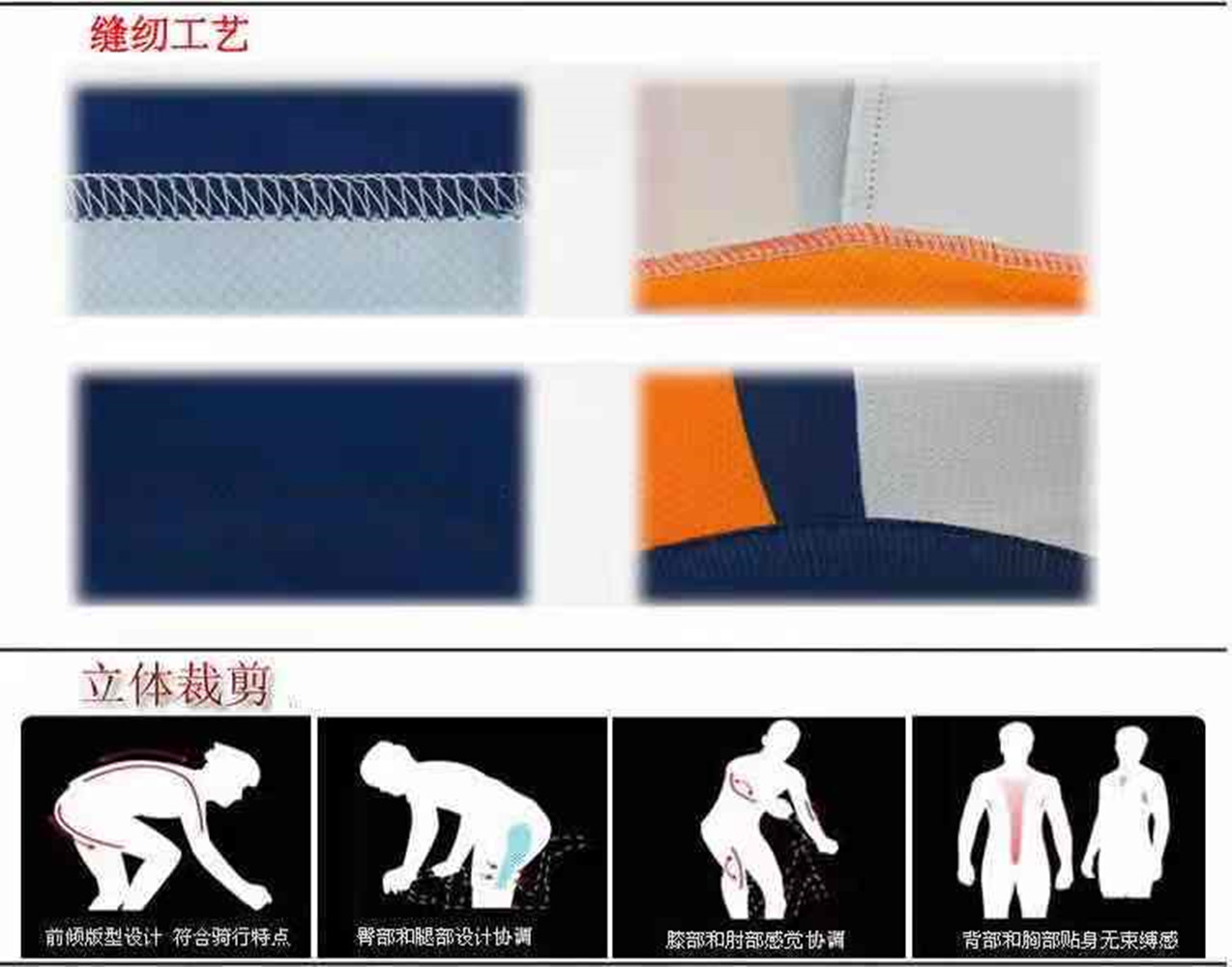 缝纫工艺

立体裁剪

前倾版型设计 符合骑行特点

臀部和腿部设计协调

膝部和肘部感觉协调

背部和胸部贴身无束缚感