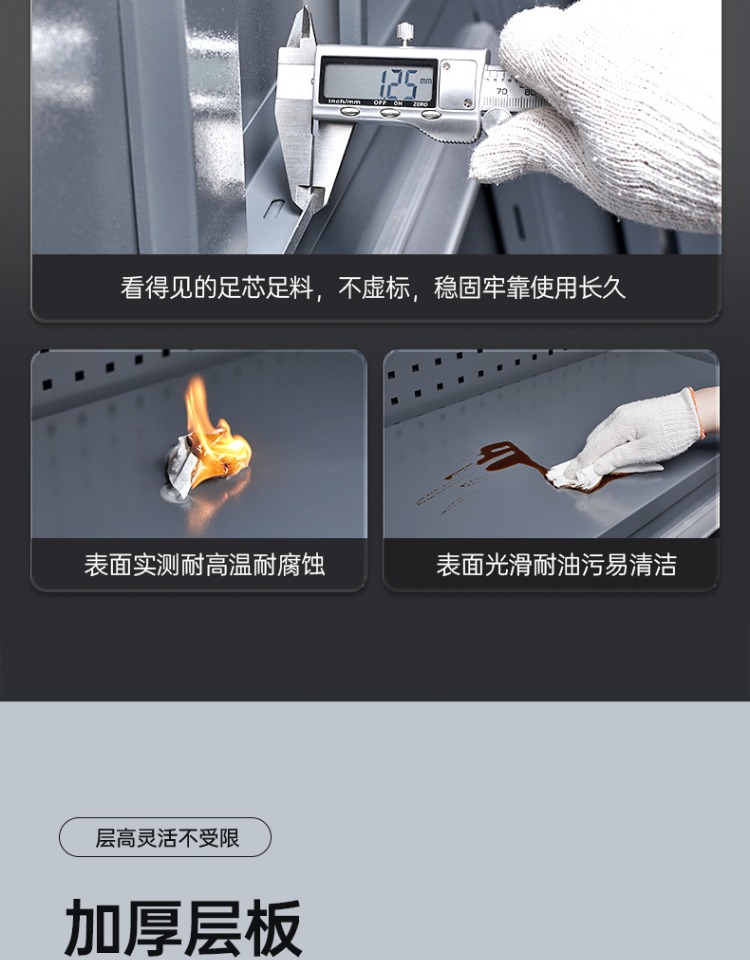 1.25 mm
inch/mm OFF ON ZERO
70 80

看得见的足芯足料，不虚标，稳固牢靠使用长久

表面实测耐高温耐腐蚀

表面光滑耐油污易清洁

层高灵活不受限

加厚层板