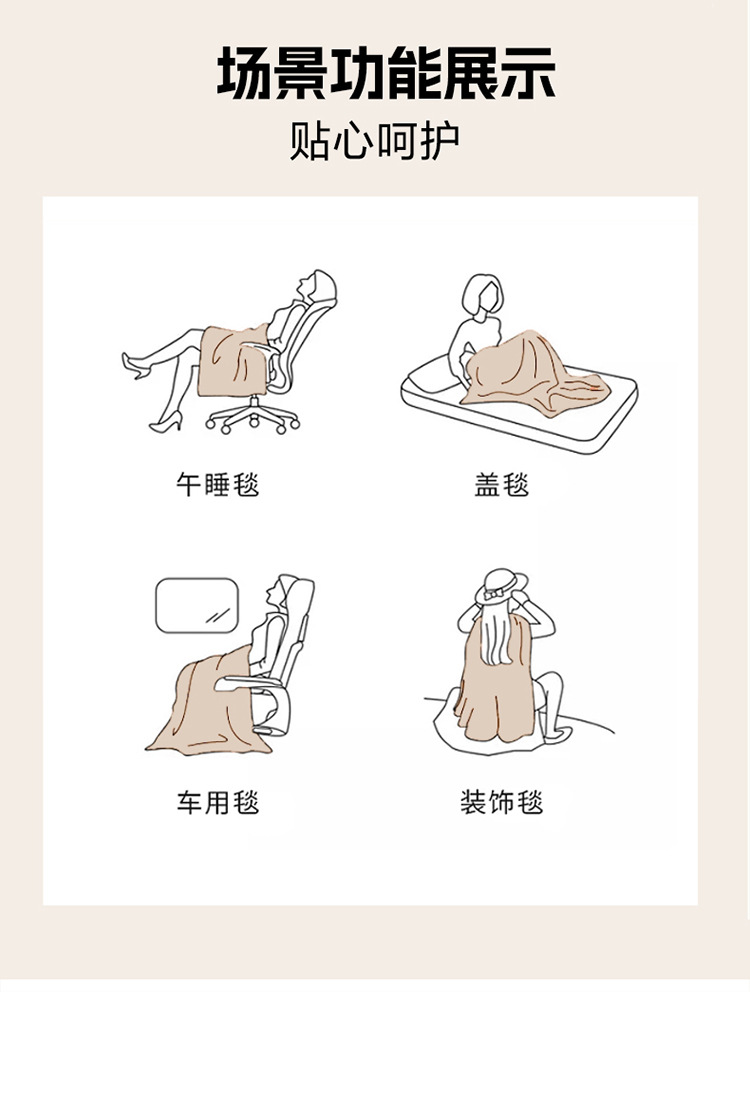 场景功能展示

贴心呵护

午睡毯

盖毯

车用毯

装饰毯